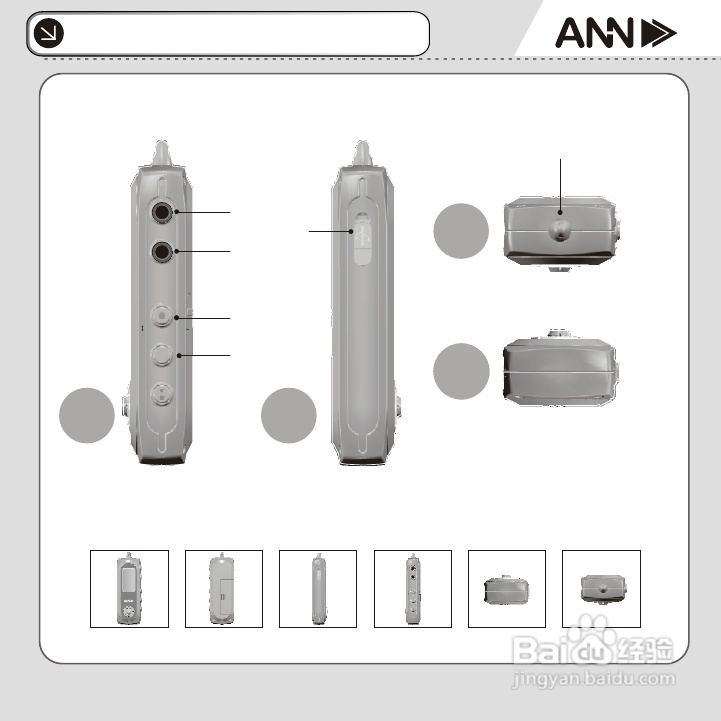 ANN

Baidu经验
jingyan.baidu.com