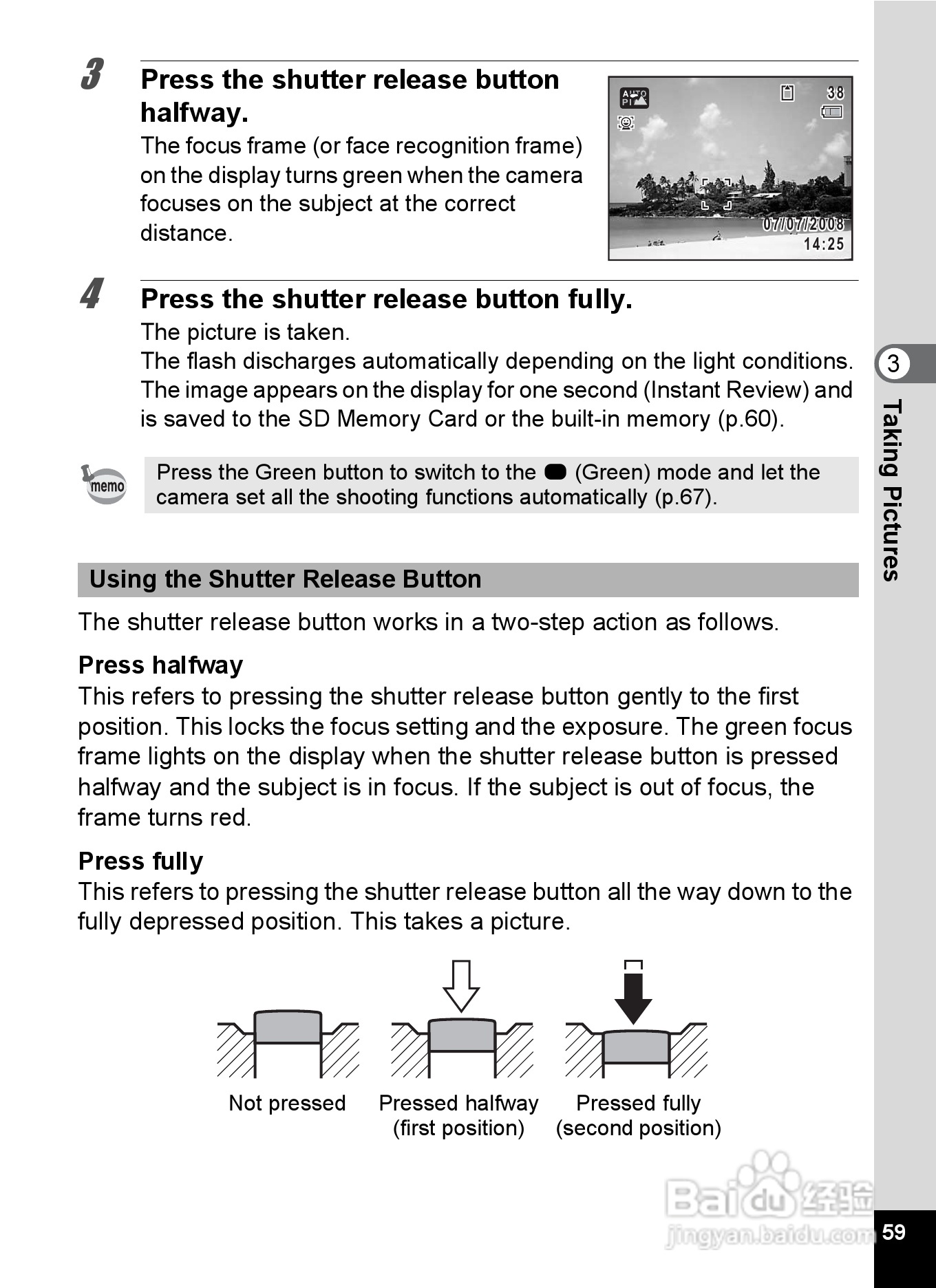 3 Press the shutter release button halfway.

The focus frame (or face recognition frame) on the display turns green when the camera focuses on the subject at the correct distance.

AUTO PICT 38

07/07/2008 14:25

4 Press the shutter release button fully.

The picture is taken.
The flash discharges automatically depending on the light conditions.
The image appears on the display for one second (Instant Review) and is saved to the SD Memory Card or the built-in memory (p.60).

memo

Press the Green button to switch to the ● (Green) mode and let the camera set all the shooting functions automatically (p.67).

Using the Shutter Release Button

The shutter release button works in a two-step action as follows.

Press halfway

This refers to pressing the shutter release button gently to the first position. This locks the focus setting and the exposure. The green focus frame lights on the display when the shutter release button is pressed halfway and the subject is in focus. If the subject is out of focus, the frame turns red.

Press fully

This refers to pressing the shutter release button all the way down to the fully depressed position. This takes a picture.

Not pressed

Pressed halfway (first position)

Pressed fully (second position)

3 Taking Pictures

Baidu 经验 jingyan.baidu.com

59