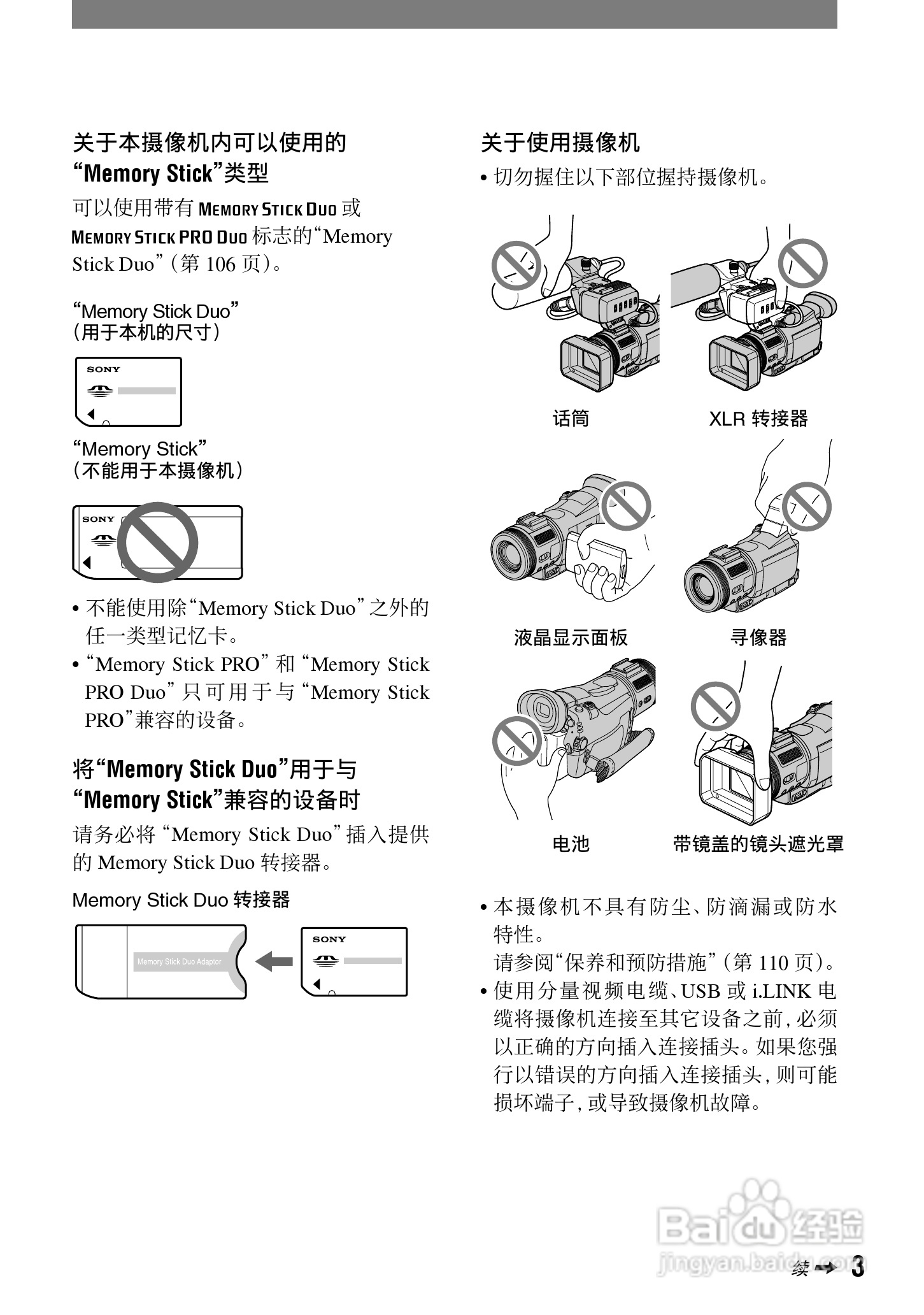 关于本摄像机内可以使用的“Memory Stick”类型

可以使用带有 MEMORY STICK DUO 或 MEMORY STICK PRO DUO 标志的“Memory Stick Duo”（第 106 页）。

“Memory Stick Duo”
（用于本机的尺寸）

SONY

“Memory Stick”
（不能用于本摄像机）

SONY

• 不能使用除“Memory Stick Duo”之外的任一类型记忆卡。
• “Memory Stick PRO”和“Memory Stick PRO Duo”只可用于与“Memory Stick PRO”兼容的设备。

将“Memory Stick Duo”用于与“Memory Stick”兼容的设备时

请务必将“Memory Stick Duo”插入提供的 Memory Stick Duo 转接器。

Memory Stick Duo 转接器

Memory Stick Duo Adaptor

SONY

关于使用摄像机

• 切勿握住以下部位握持摄像机。

话筒

XLR 转接器

液晶显示面板

寻像器

电池

带镜盖的镜头遮光罩

• 本摄像机不具有防尘、防滴漏或防水特性。
请参阅“保养和预防措施”（第 110 页）。
• 使用分量视频电缆、USB 或 i.LINK 电缆将摄像机连接至其它设备之前，必须以正确的方向插入连接插头。如果您强行以错误的方向插入连接插头，则可能损坏端子，或导致摄像机故障。

Baidu 经验
jingyan.baidu.com

续 → 3