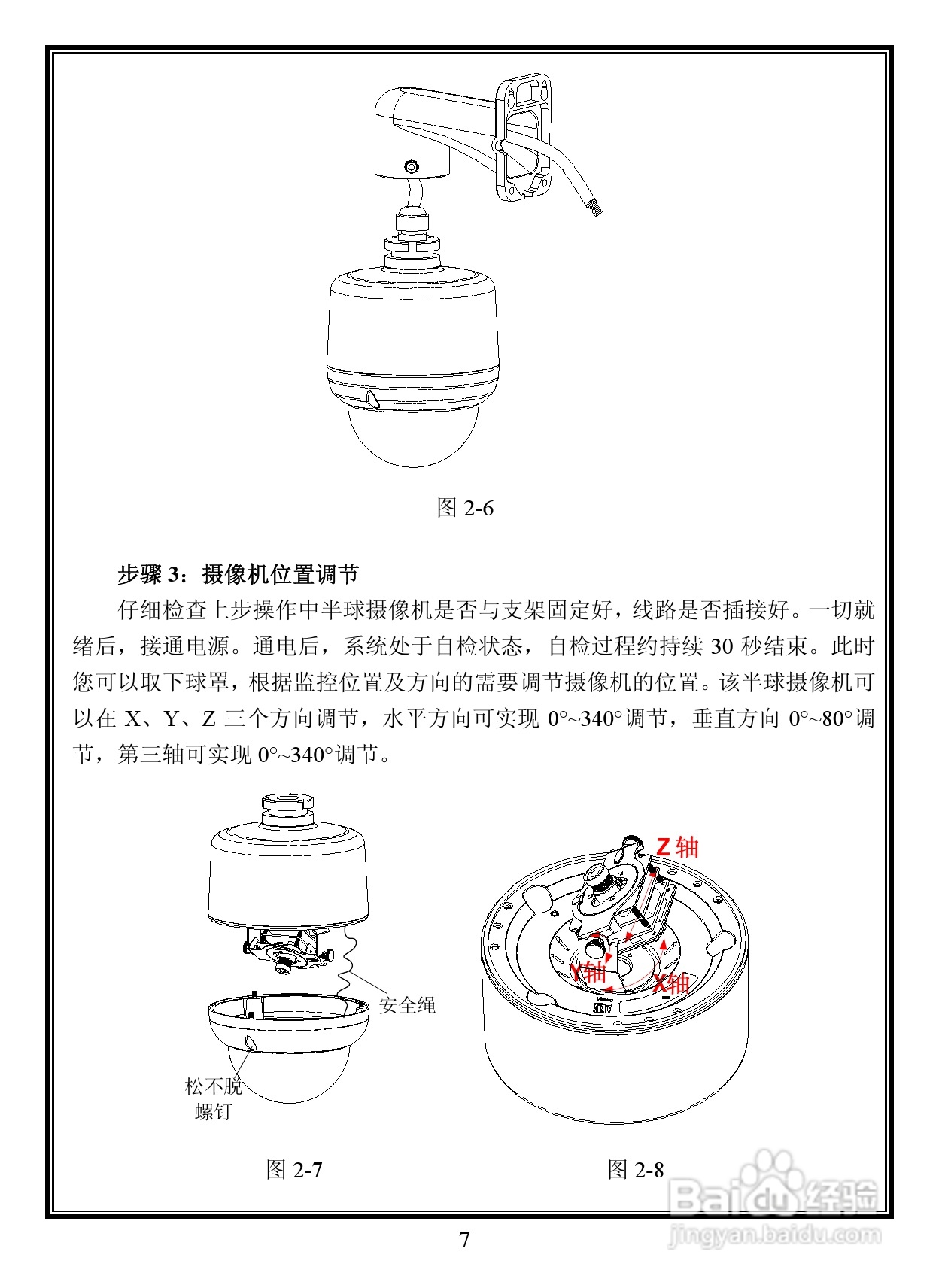 图 2-6

步骤 3：摄像机位置调节

仔细检查上步操作中半球摄像机是否与支架固定好，线路是否插接好。一切就绪后，接通电源。通电后，系统处于自检状态，自检过程约持续 30 秒结束。此时您可以取下球罩，根据监控位置及方向的需要调节摄像机的位置。该半球摄像机可以在 X、Y、Z 三个方向调节，水平方向可实现 0°~340°调节，垂直方向 0°~80°调节，第三轴可实现 0°~340°调节。

安全绳

松不脱螺钉

Z 轴

Y轴

X轴

图 2-7

图 2-8

Baidu 经验
jingyan.baidu.com

7