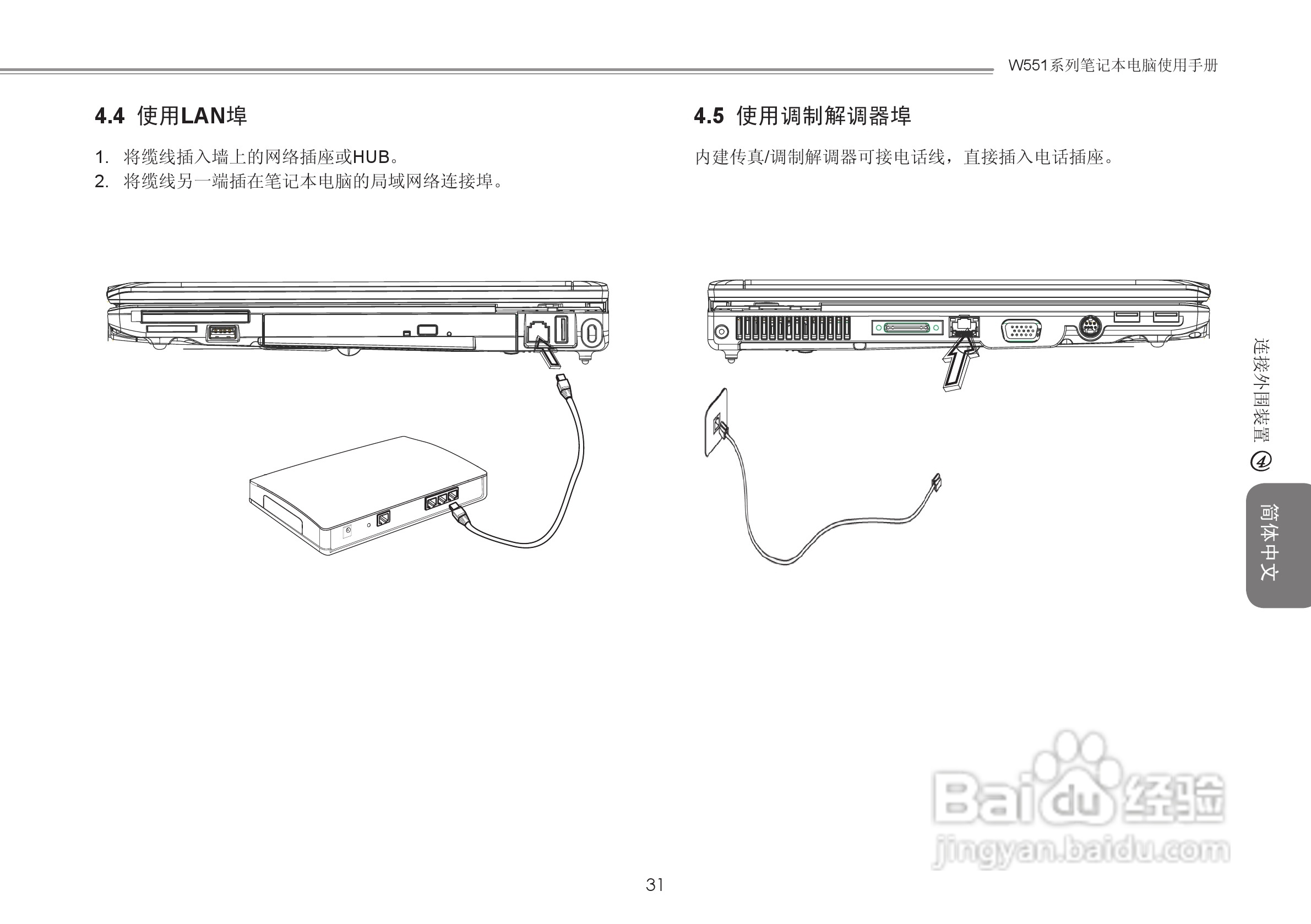 W551系列笔记本电脑使用手册

4.4 使用LAN埠

1. 将缆线插入墙上的网络插座或HUB。
2. 将缆线另一端插在笔记本电脑的局域网络连接埠。

4.5 使用调制解调器埠

内建传真/调制解调器可接电话线，直接插入电话插座。

连接外围装置 4

简体中文

Baidu经验
jingyan.baidu.com

31