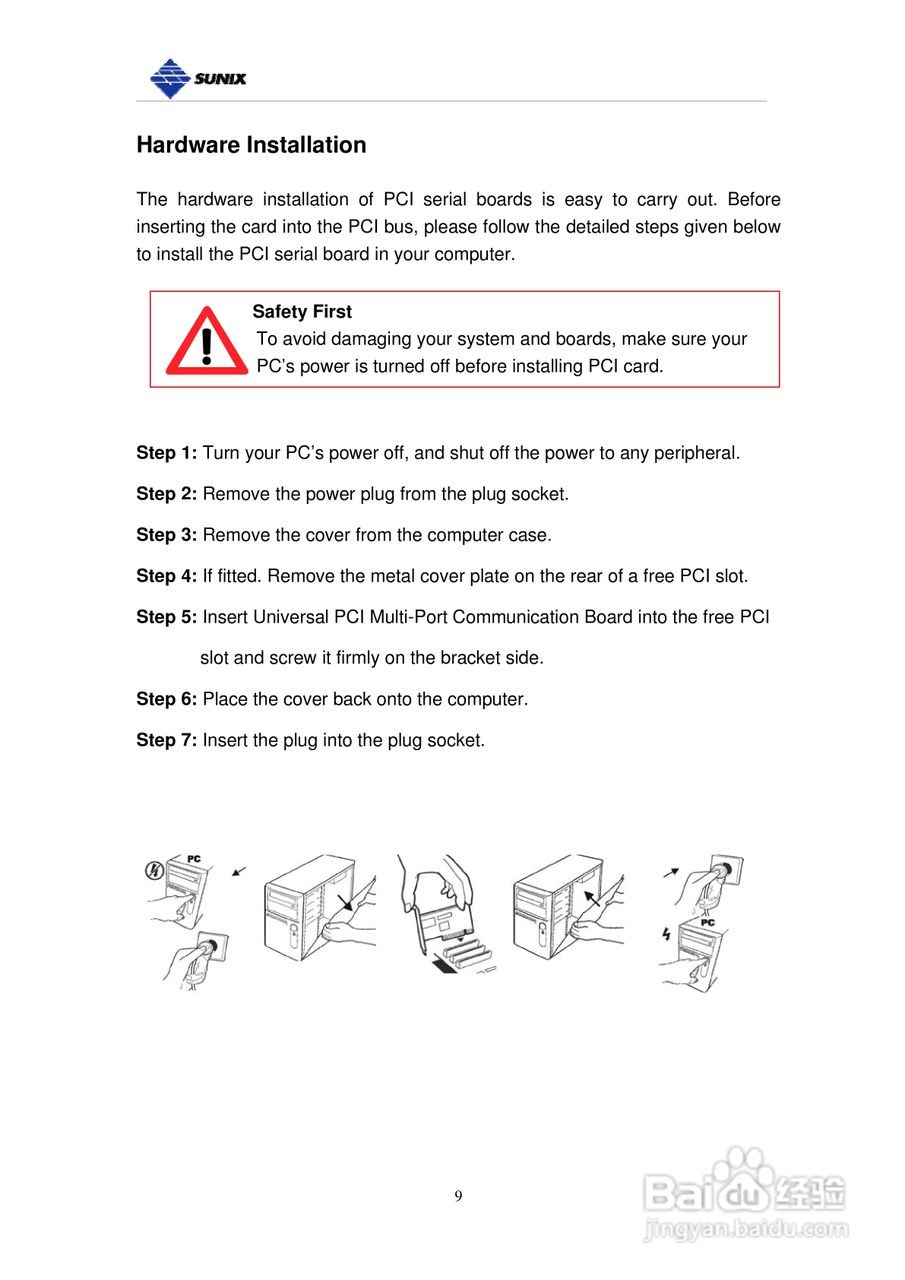 SUNIX

Hardware Installation

The hardware installation of PCI serial boards is easy to carry out. Before inserting the card into the PCI bus, please follow the detailed steps given below to install the PCI serial board in your computer.

Safety First
To avoid damaging your system and boards, make sure your PC's power is turned off before installing PCI card.

Step 1: Turn your PC's power off, and shut off the power to any peripheral.

Step 2: Remove the power plug from the plug socket.

Step 3: Remove the cover from the computer case.

Step 4: If fitted. Remove the metal cover plate on the rear of a free PCI slot.

Step 5: Insert Universal PCI Multi-Port Communication Board into the free PCI slot and screw it firmly on the bracket side.

Step 6: Place the cover back onto the computer.

Step 7: Insert the plug into the plug socket.

PC

PC

9

Baidu 经验
jingyan.baidu.com