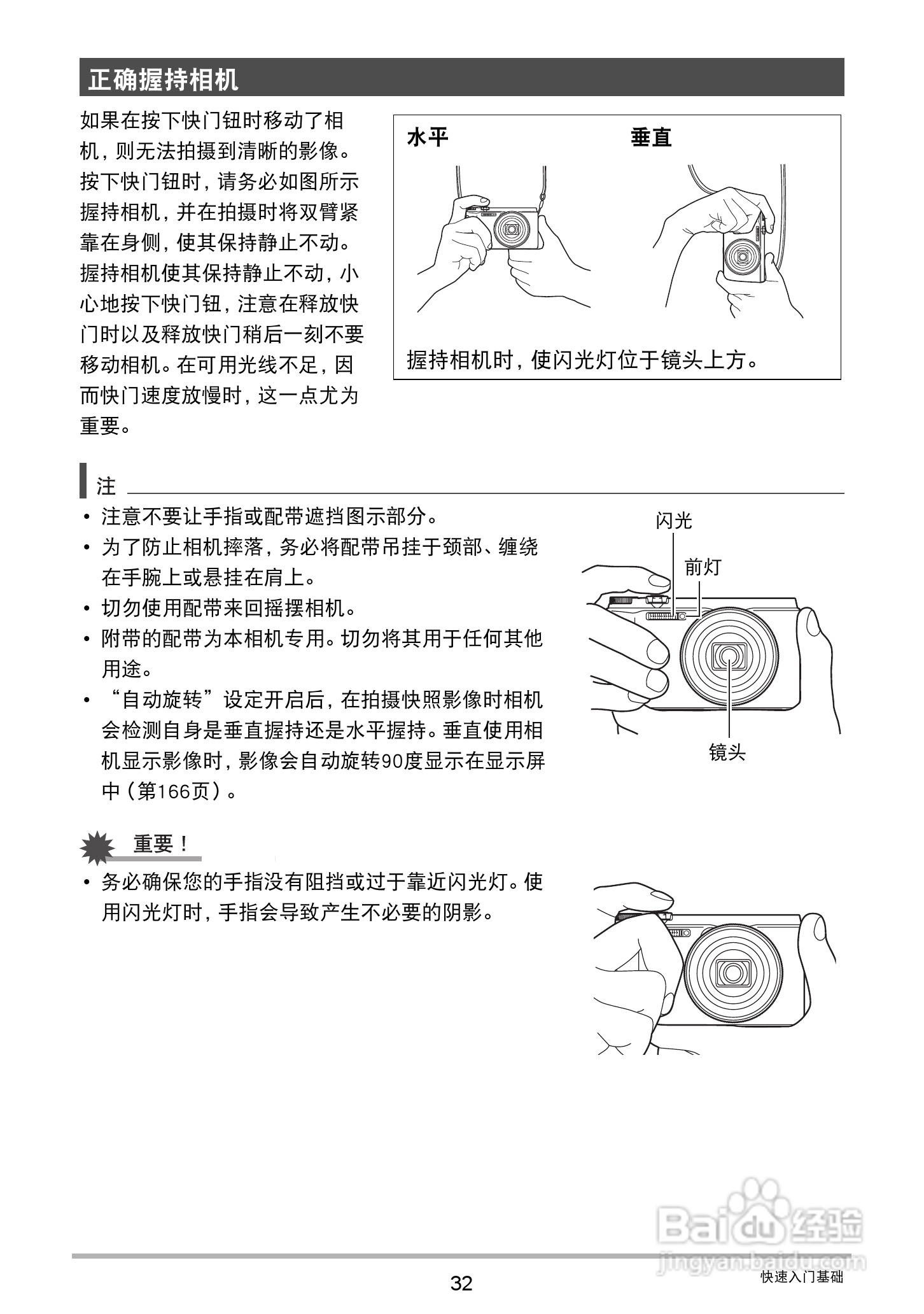 正确握持相机

如果在按下快门钮时移动了相机，则无法拍摄到清晰的影像。按下快门钮时，请务必如图所示握持相机，并在拍摄时将双臂紧靠在身侧，使其保持静止不动。握持相机使其保持静止不动，小心地按下快门钮，注意在释放快门时以及释放快门稍后一刻不要移动相机。在可用光线不足，因而快门速度放慢时，这一点尤为重要。

水平

垂直

握持相机时，使闪光灯位于镜头上方。

注

• 注意不要让手指或配带遮挡图示部分。
• 为了防止相机摔落，务必将配带吊挂于颈部、缠绕在手腕上或悬挂在肩上。
• 切勿使用配带来回摇摆相机。
• 附带的配带为本相机专用。切勿将其用于任何其他用途。
• “自动旋转”设定开启后，在拍摄快照影像时相机会检测自身是垂直握持还是水平握持。垂直使用相机显示影像时，影像会自动旋转90度显示在显示屏中（第166页）。

闪光
前灯
镜头

重要！

• 务必确保您的手指没有阻挡或过于靠近闪光灯。使用闪光灯时，手指会导致产生不必要的阴影。

Baidu 经验
jingyan.baidu.com

32

快速入门基础