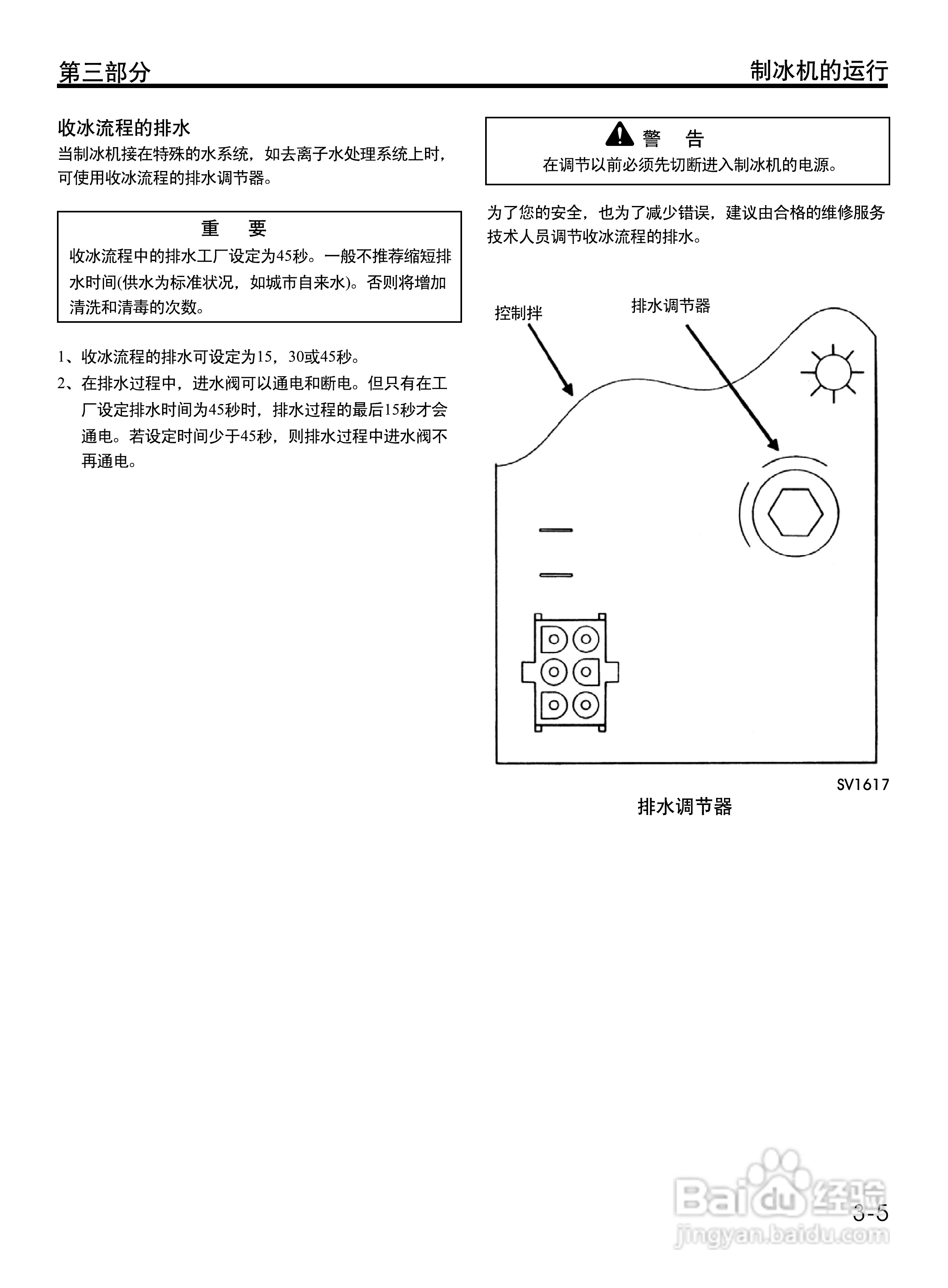 第三部分

制冰机的运行

收冰流程的排水

当制冰机接在特殊的水系统，如去离子水处理系统上时，可使用收冰流程的排水调节器。

重　要

收冰流程中的排水工厂设定为45秒。一般不推荐缩短排水时间(供水为标准状况，如城市自来水)。否则将增加清洗和清毒的次数。

1、收冰流程的排水可设定为15，30或45秒。

2、在排水过程中，进水阀可以通电和断电。但只有在工厂设定排水时间为45秒时，排水过程的最后15秒才会通电。若设定时间少于45秒，则排水过程中进水阀不再通电。

警　告

在调节以前必须先切断进入制冰机的电源。

为了您的安全，也为了减少错误，建议由合格的维修服务技术人员调节收冰流程的排水。

控制拌

排水调节器

SV1617

排水调节器

Baidu 经验
jingyan.baidu.com

3-5