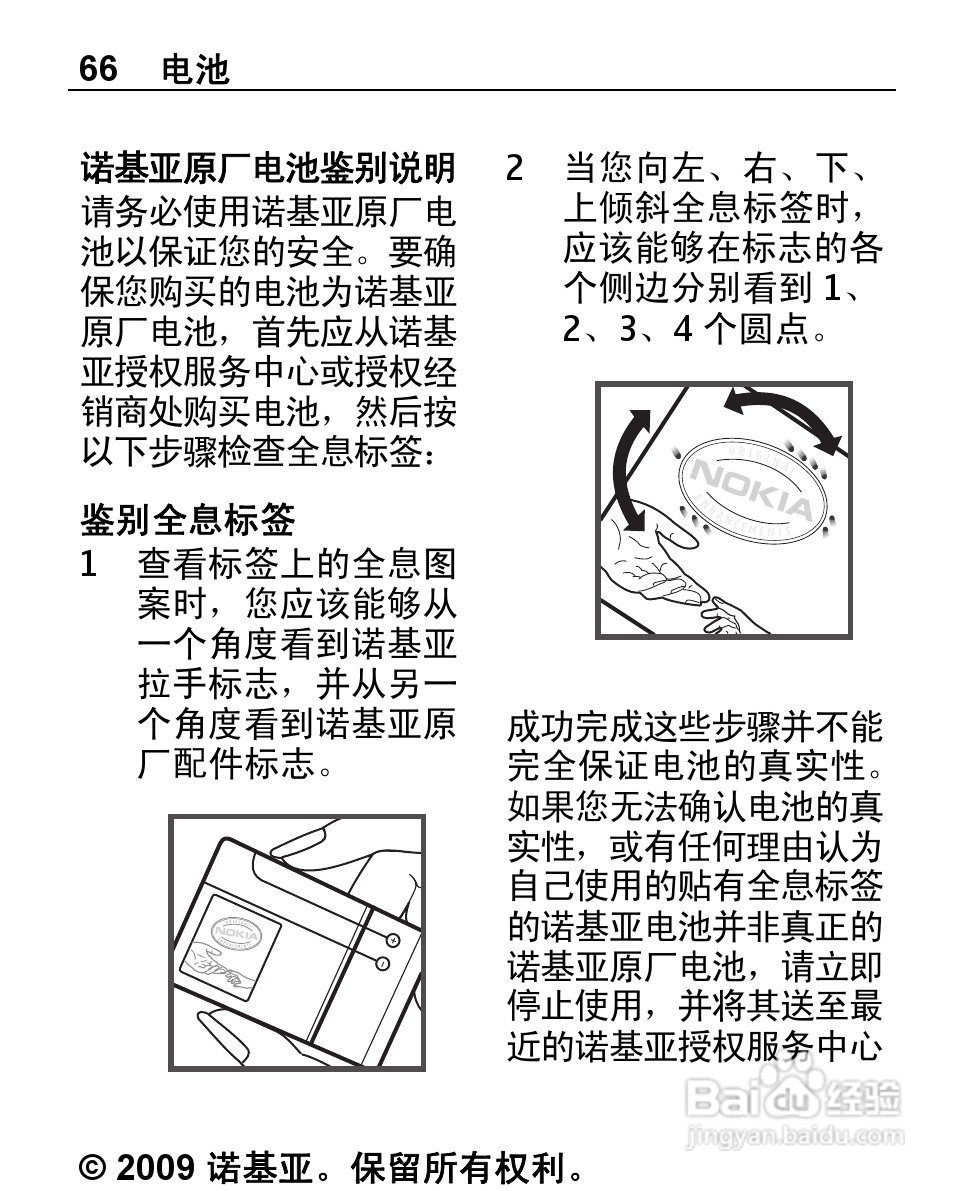 66 电池

诺基亚原厂电池鉴别说明
请务必使用诺基亚原厂电池以保证您的安全。要确保您购买的电池为诺基亚原厂电池，首先应从诺基亚授权服务中心或授权经销商处购买电池，然后按以下步骤检查全息标签：

鉴别全息标签
1 查看标签上的全息图案时，您应该能够从一个角度看到诺基亚拉手标志，并从另一个角度看到诺基亚原厂配件标志。

NOKIA

2 当您向左、右、下、上倾斜全息标签时，应该能够在标志的各个侧边分别看到 1、2、3、4 个圆点。

NOKIA

成功完成这些步骤并不能完全保证电池的真实性。如果您无法确认电池的真实性，或有任何理由认为自己使用的贴有全息标签的诺基亚电池并非真正的诺基亚原厂电池，请立即停止使用，并将其送至最近的诺基亚授权服务中心

Baidu 经验
jingyan.baidu.com

© 2009 诺基亚。保留所有权利。