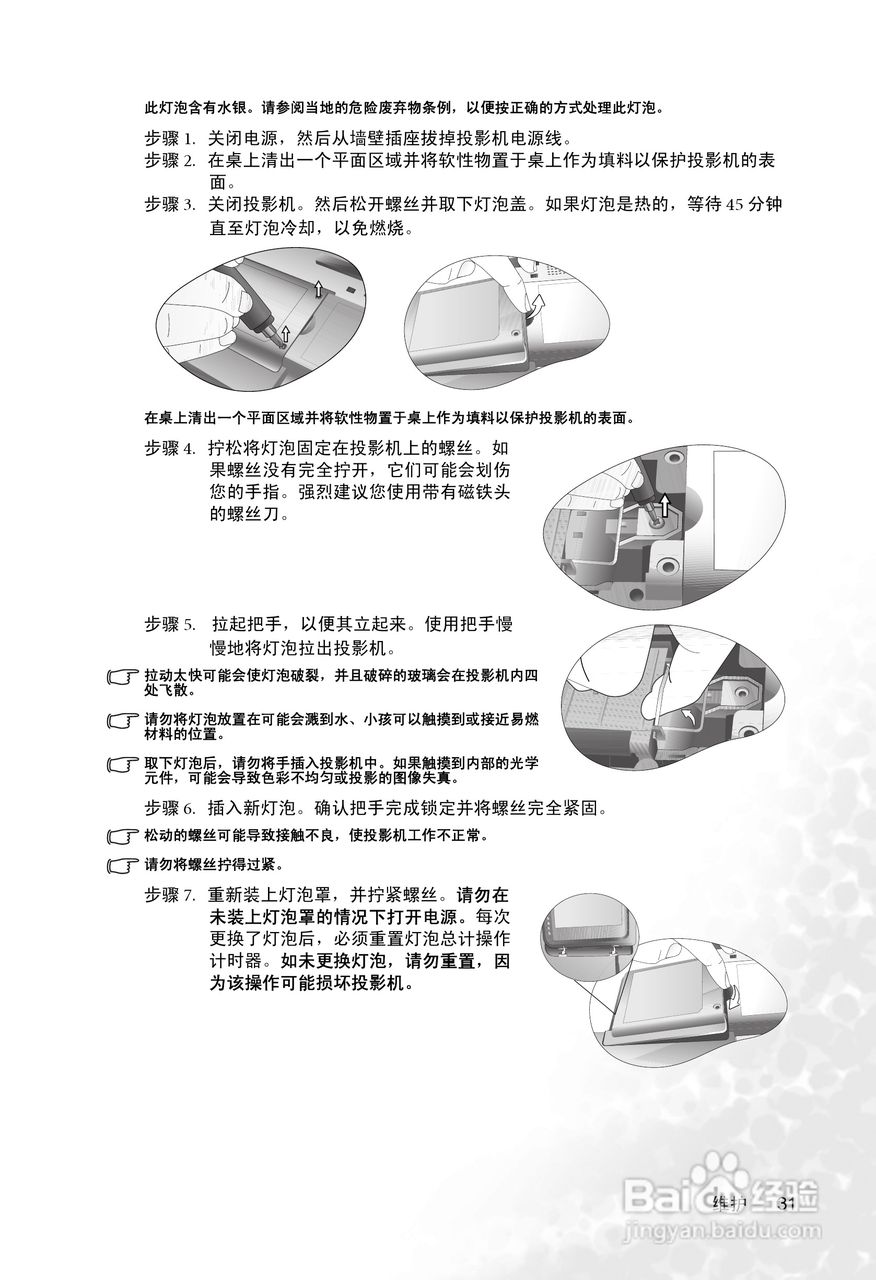 此灯泡含有水银。请参阅当地的危险废弃物条例，以便按正确的方式处理此灯泡。

步骤 1. 关闭电源，然后从墙壁插座拔掉投影机电源线。

步骤 2. 在桌上清出一个平面区域并将软性物置于桌上作为填料以保护投影机的表面。

步骤 3. 关闭投影机。然后松开螺丝并取下灯泡盖。如果灯泡是热的，等待 45 分钟直至灯泡冷却，以免燃烧。

在桌上清出一个平面区域并将软性物置于桌上作为填料以保护投影机的表面。

步骤 4. 拧松将灯泡固定在投影机上的螺丝。如果螺丝没有完全拧开，它们可能会划伤您的手指。强烈建议您使用带有磁铁头的螺丝刀。

步骤 5. 拉起把手，以便其立起来。使用把手慢慢地将灯泡拉出投影机。

拉动太快可能会使灯泡破裂，并且破碎的玻璃会在投影机内四处飞散。

请勿将灯泡放置在可能会溅到水、小孩可以触摸到或接近易燃材料的位置。

取下灯泡后，请勿将手插入投影机中。如果触摸到内部的光学元件，可能会导致色彩不均匀或投影的图像失真。

步骤 6. 插入新灯泡。确认把手完成锁定并将螺丝完全紧固。

松动的螺丝可能导致接触不良，使投影机工作不正常。

请勿将螺丝拧得过紧。

步骤 7. 重新装上灯泡罩，并拧紧螺丝。请勿在未装上灯泡罩的情况下打开电源。每次更换了灯泡后，必须重置灯泡总计操作计时器。如未更换灯泡，请勿重置，因为该操作可能损坏投影机。

维护 31

Baidu 经验
jingyan.baidu.com