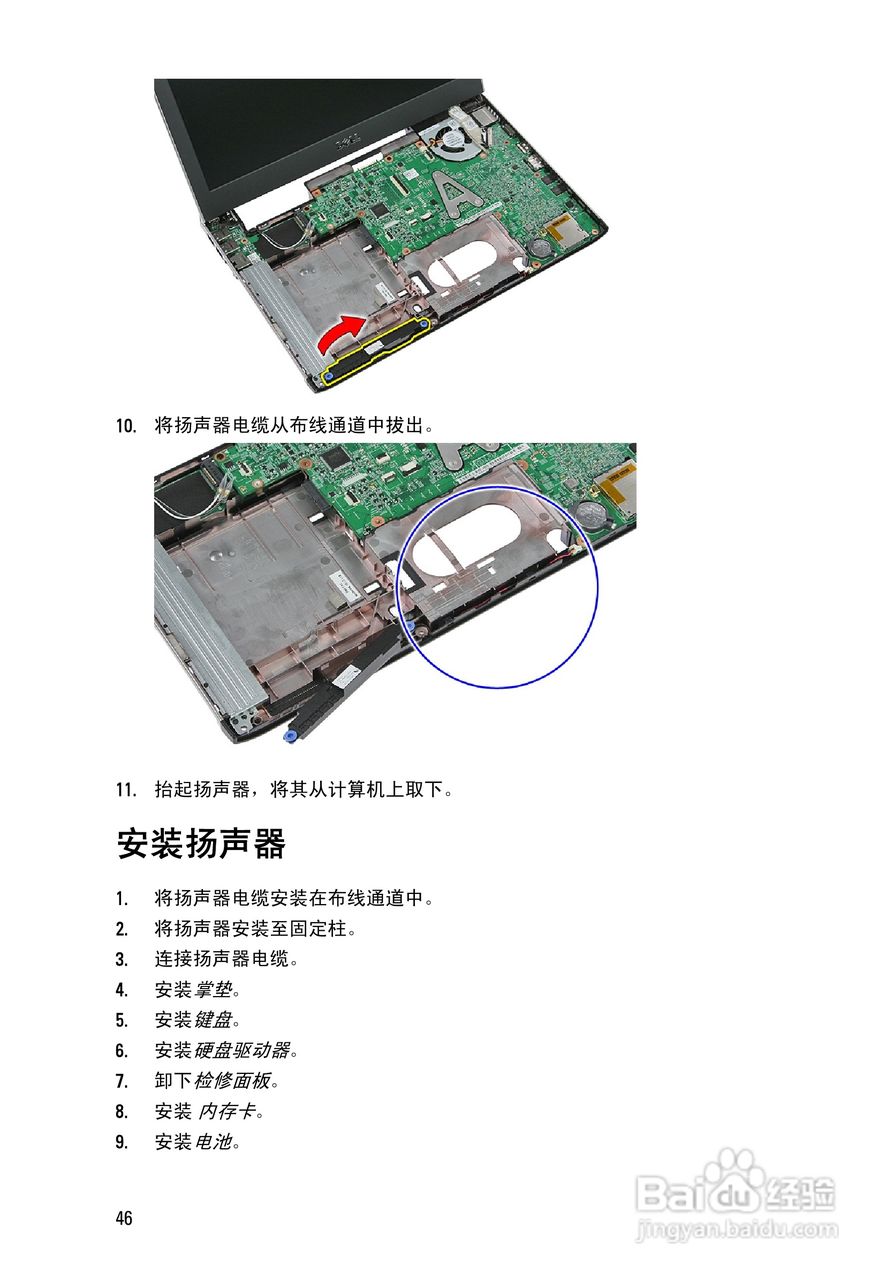 10. 将扬声器电缆从布线通道中拔出。

11. 抬起扬声器，将其从计算机上取下。

安装扬声器

1. 将扬声器电缆安装在布线通道中。
2. 将扬声器安装至固定柱。
3. 连接扬声器电缆。
4. 安装掌垫。
5. 安装键盘。
6. 安装硬盘驱动器。
7. 卸下检修面板。
8. 安装 内存卡。
9. 安装电池。

46

Baidu经验
jingyan.baidu.com