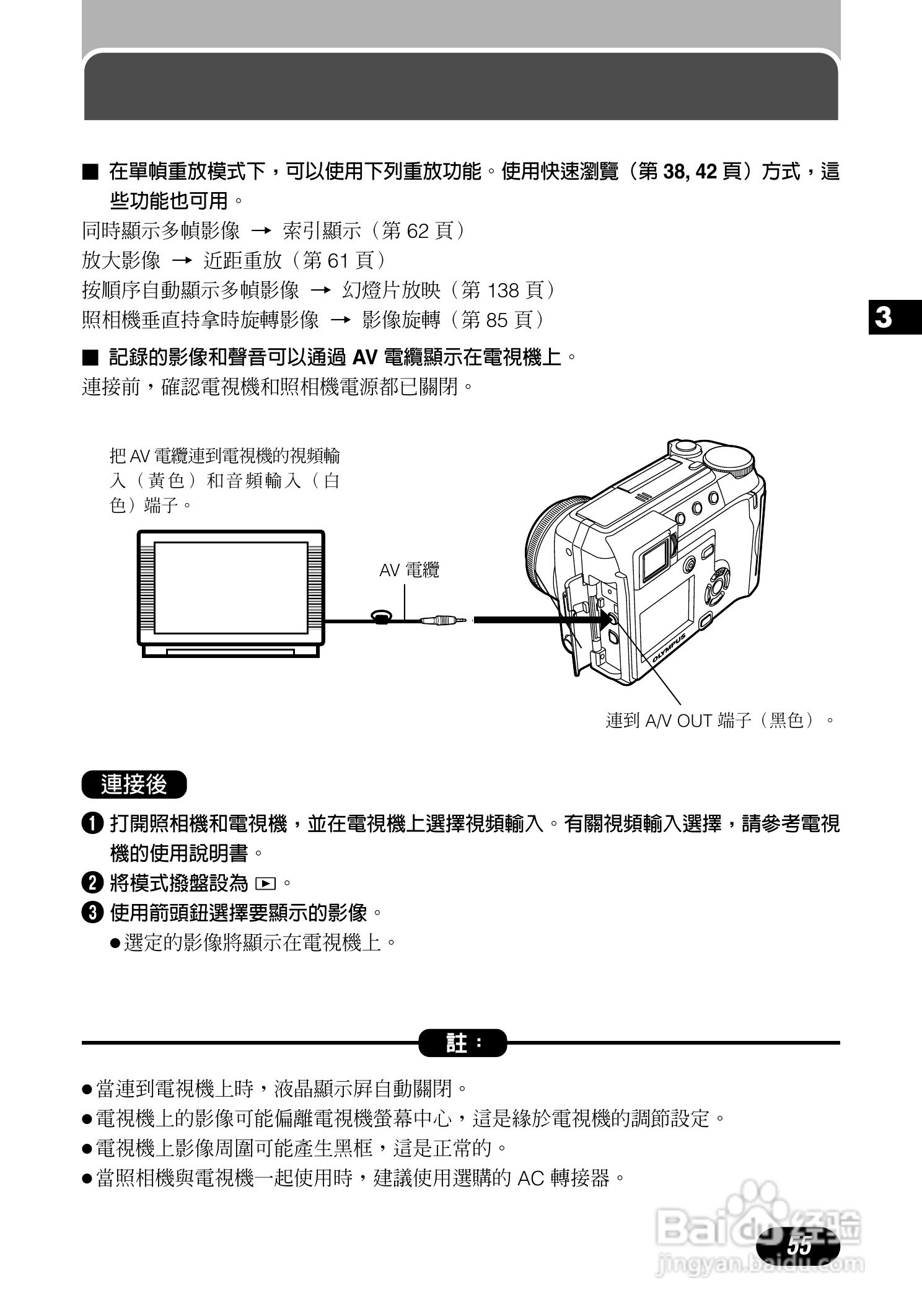 ■ 在單幀重放模式下，可以使用下列重放功能。使用快速瀏覽（第 38, 42 頁）方式，這些功能也可用。
同時顯示多幀影像 → 索引顯示（第 62 頁）
放大影像 → 近距重放（第 61 頁）
按順序自動顯示多幀影像 → 幻燈片放映（第 138 頁）
照相機垂直持拿時旋轉影像 → 影像旋轉（第 85 頁）

3

■ 記錄的影像和聲音可以通過 AV 電纜顯示在電視機上。
連接前，確認電視機和照相機電源都已關閉。

把 AV 電纜連到電視機的視頻輸入（黃色）和音頻輸入（白色）端子。

AV 電纜

OLYMPUS

連到 A/V OUT 端子（黑色）。

連接後

❶ 打開照相機和電視機，並在電視機上選擇視頻輸入。有關視頻輸入選擇，請參考電視機的使用說明書。
❷ 將模式撥盤設為 ▶。
❸ 使用箭頭鈕選擇要顯示的影像。
●選定的影像將顯示在電視機上。

註：

●當連到電視機上時，液晶顯示屏自動關閉。
●電視機上的影像可能偏離電視機螢幕中心，這是緣於電視機的調節設定。
●電視機上影像周圍可能產生黑框，這是正常的。
●當照相機與電視機一起使用時，建議使用選購的 AC 轉接器。

Baidu 经验
55
jingyan.baidu.com