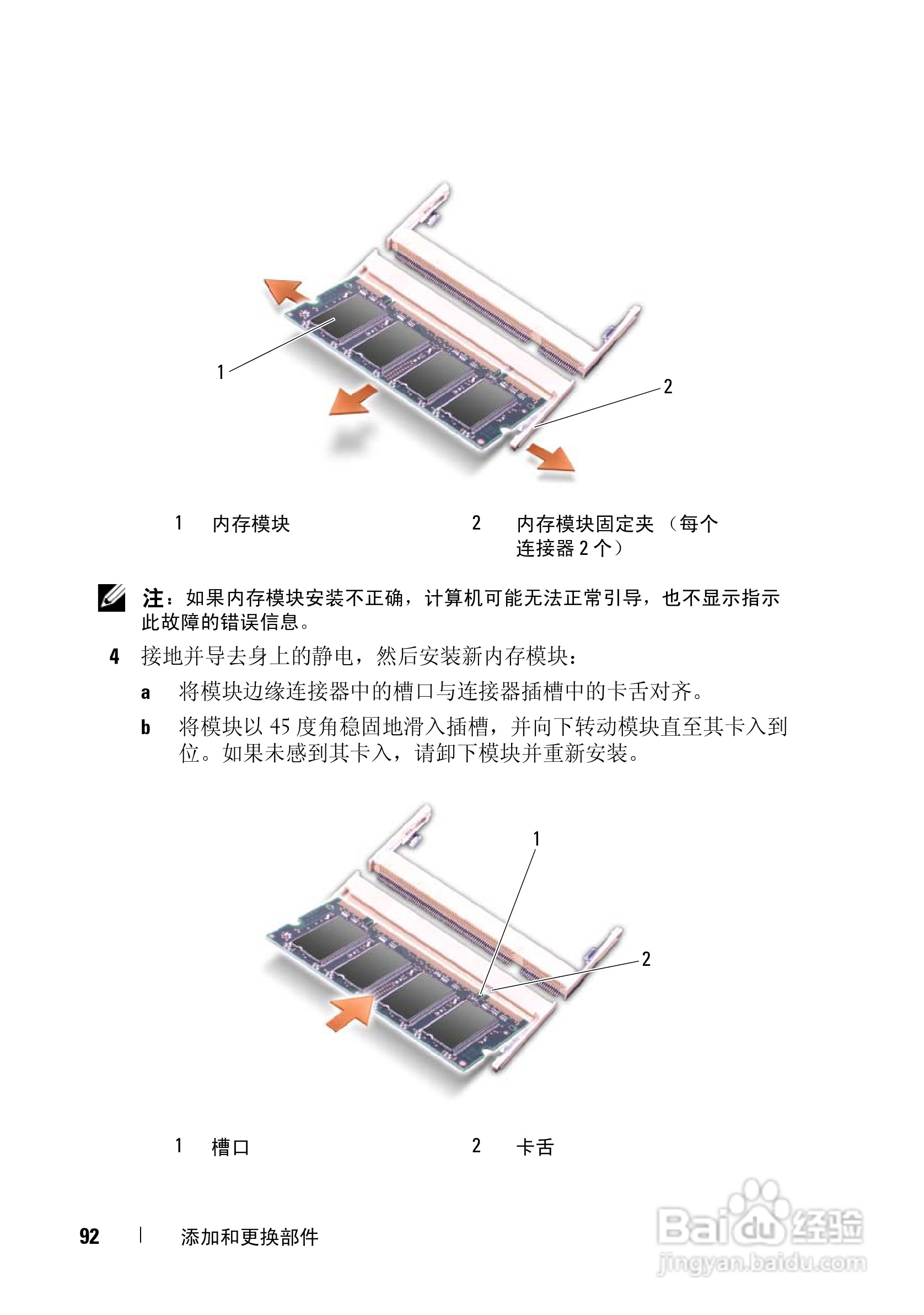 1

2

1　内存模块

2　内存模块固定夹 （每个连接器 2 个）

注：如果内存模块安装不正确，计算机可能无法正常引导，也不显示指示此故障的错误信息。

4　接地并导去身上的静电，然后安装新内存模块：

a　将模块边缘连接器中的槽口与连接器插槽中的卡舌对齐。

b　将模块以 45 度角稳固地滑入插槽，并向下转动模块直至其卡入到位。如果未感到其卡入，请卸下模块并重新安装。

1

2

1　槽口

2　卡舌

92　|　添加和更换部件

Baidu 经验
jingyan.baidu.com