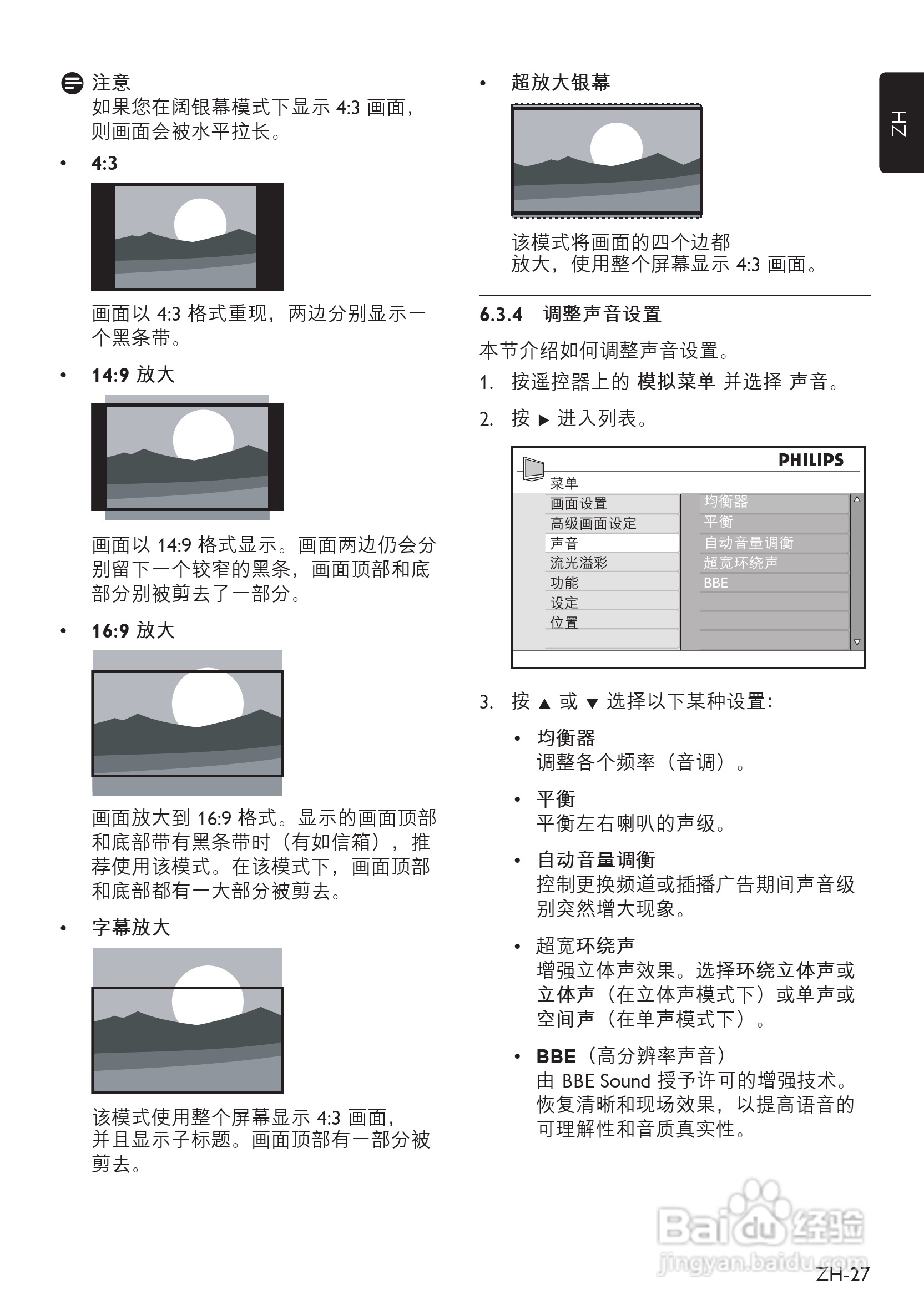 注意
如果您在阔银幕模式下显示 4:3 画面，则画面会被水平拉长。

• 4:3

画面以 4:3 格式重现，两边分别显示一个黑条带。

• 14:9 放大

画面以 14:9 格式显示。画面两边仍会分别留下一个较窄的黑条，画面顶部和底部分别被剪去了一部分。

• 16:9 放大

画面放大到 16:9 格式。显示的画面顶部和底部带有黑条带时（有如信箱），推荐使用该模式。在该模式下，画面顶部和底部都有一大部分被剪去。

• 字幕放大

该模式使用整个屏幕显示 4:3 画面，并且显示子标题。画面顶部有一部分被剪去。

• 超放大银幕

该模式将画面的四个边都放大，使用整个屏幕显示 4:3 画面。

6.3.4 调整声音设置

本节介绍如何调整声音设置。

1. 按遥控器上的 模拟菜单 并选择 声音。

2. 按 ▶ 进入列表。

PHILIPS
菜单
画面设置
高级画面设定
声音
流光溢彩
功能
设定
位置
均衡器
平衡
自动音量调衡
超宽环绕声
BBE

3. 按 ▲ 或 ▼ 选择以下某种设置:

• 均衡器
调整各个频率（音调）。

• 平衡
平衡左右喇叭的声级。

• 自动音量调衡
控制更换频道或插播广告期间声音级别突然增大现象。

• 超宽环绕声
增强立体声效果。选择环绕立体声或立体声（在立体声模式下）或单声或空间声（在单声模式下）。

• BBE（高分辨率声音）
由 BBE Sound 授予许可的增强技术。恢复清晰和现场效果，以提高语音的可理解性和音质真实性。

ZH

Baidu 经验
jingyan.baidu.com

ZH-27