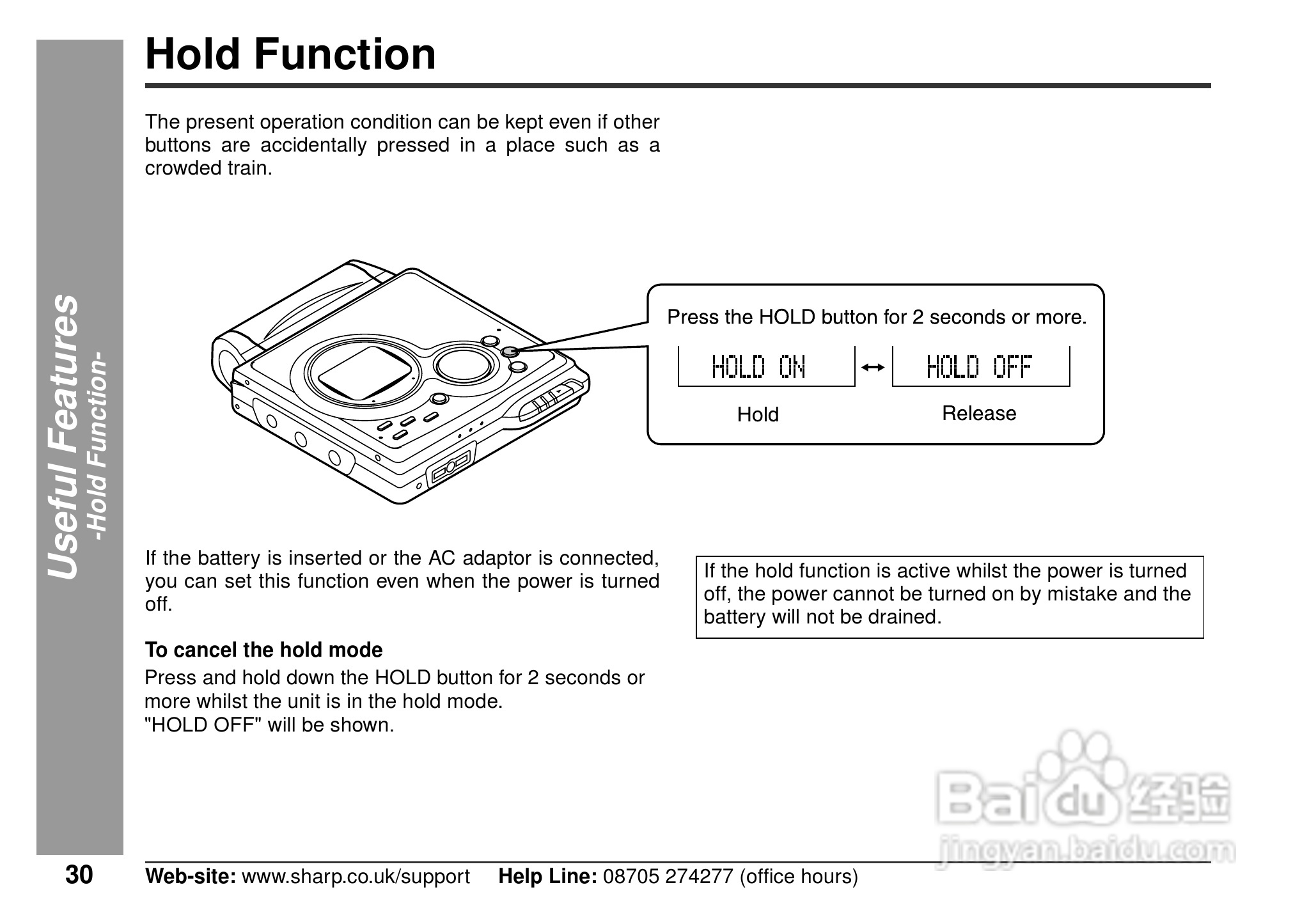 Useful Features
-Hold Function-

Hold Function

The present operation condition can be kept even if other buttons are accidentally pressed in a place such as a crowded train.

Press the HOLD button for 2 seconds or more.

HOLD ON ↔ HOLD OFF

Hold Release

If the battery is inserted or the AC adaptor is connected, you can set this function even when the power is turned off.

If the hold function is active whilst the power is turned off, the power cannot be turned on by mistake and the battery will not be drained.

To cancel the hold mode

Press and hold down the HOLD button for 2 seconds or more whilst the unit is in the hold mode.
"HOLD OFF" will be shown.

Baidu 经验
jingyan.baidu.com

30 Web-site: www.sharp.co.uk/support Help Line: 08705 274277 (office hours)