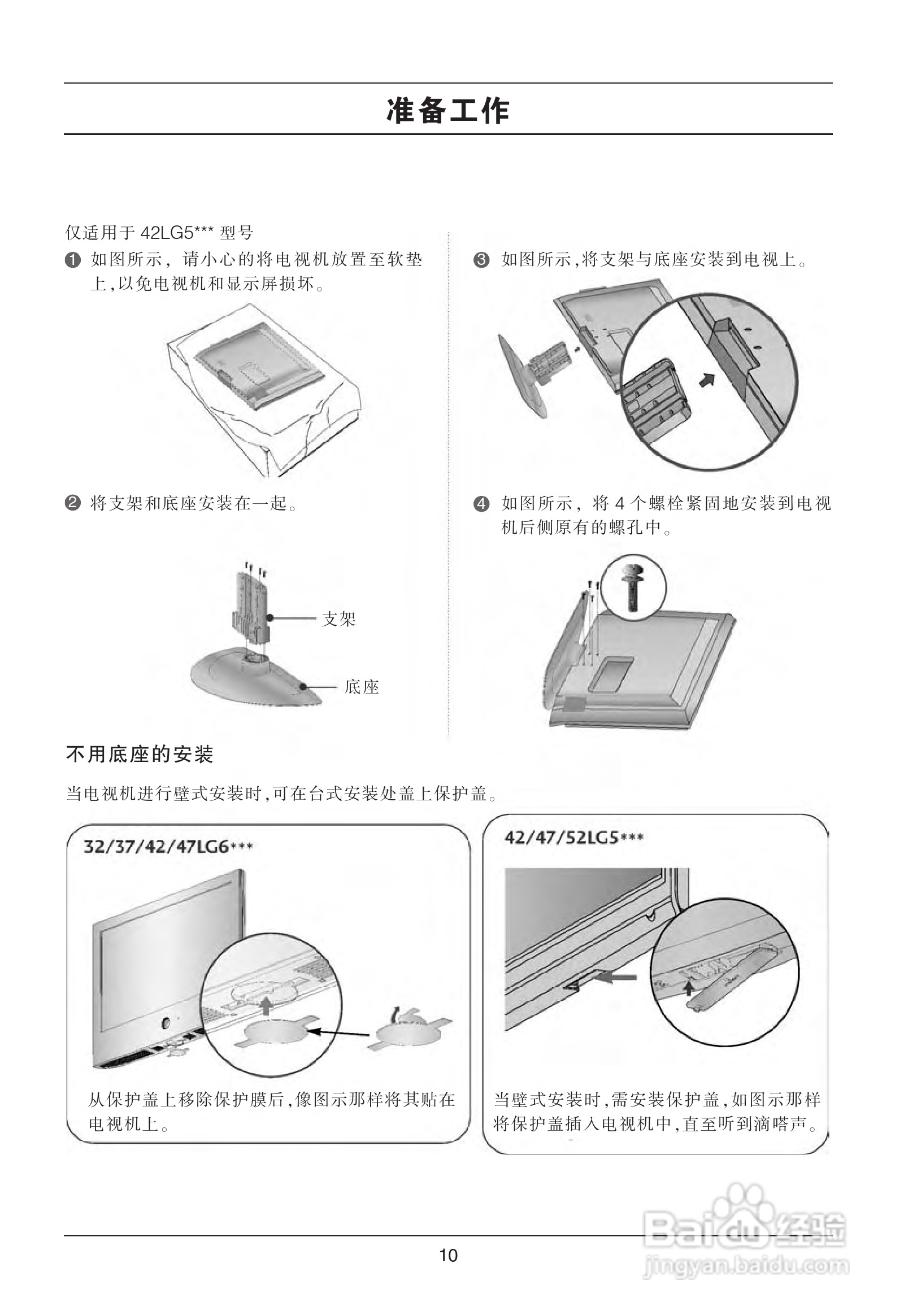 准备工作

仅适用于 42LG5*** 型号

❶ 如图所示，请小心的将电视机放置至软垫上,以免电视机和显示屏损坏。

❷ 将支架和底座安装在一起。

支架

底座

❸ 如图所示,将支架与底座安装到电视上。

❹ 如图所示，将 4 个螺栓紧固地安装到电视机后侧原有的螺孔中。

不用底座的安装

当电视机进行壁式安装时,可在台式安装处盖上保护盖。

32/37/42/47LG6***

从保护盖上移除保护膜后,像图示那样将其贴在电视机上。

42/47/52LG5***

当壁式安装时,需安装保护盖,如图示那样将保护盖插入电视机中,直至听到滴嗒声。

10

Baidu 经验
jingyan.baidu.com