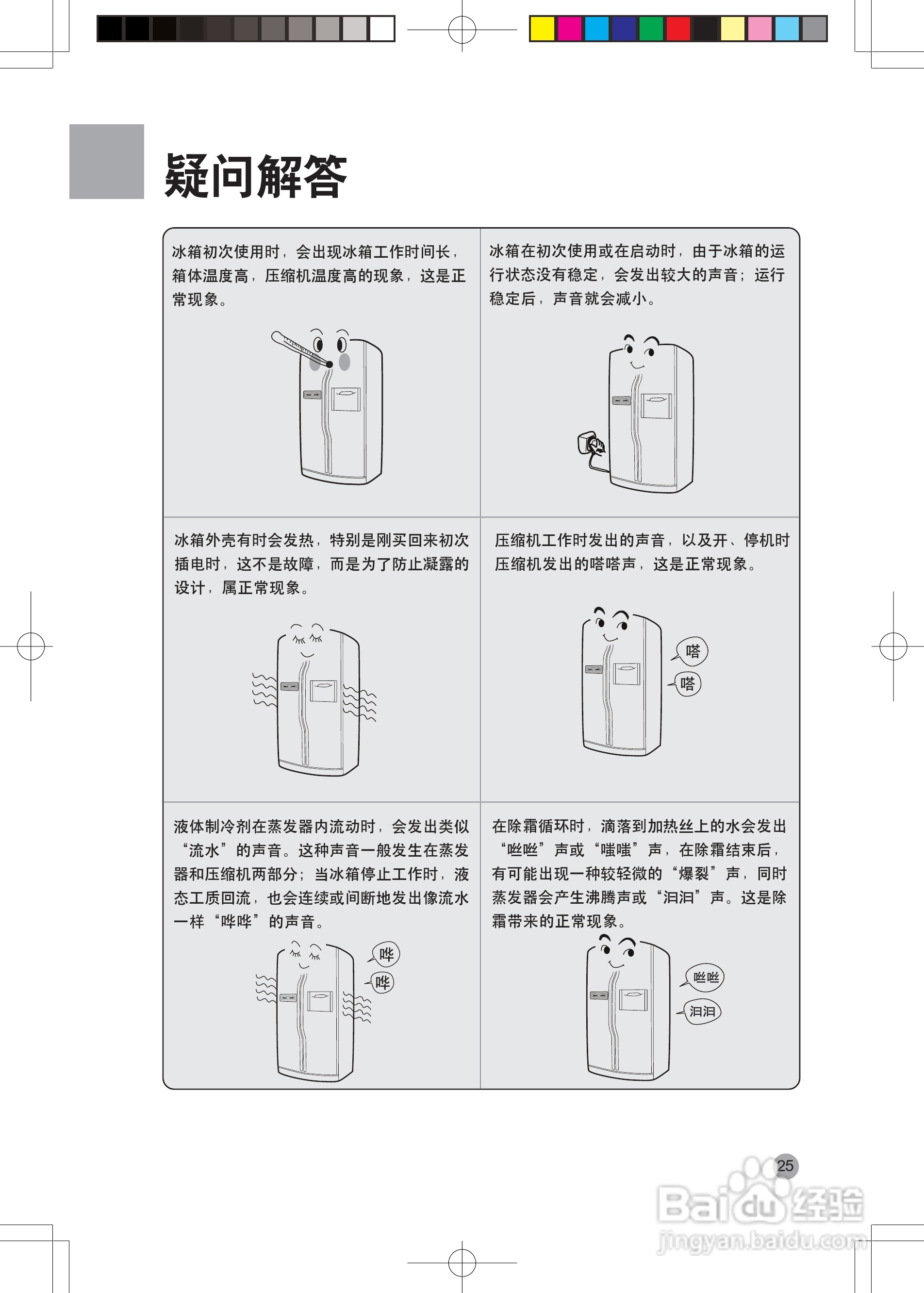 疑问解答

冰箱初次使用时，会出现冰箱工作时间长，箱体温度高，压缩机温度高的现象，这是正常现象。

冰箱在初次使用或在启动时，由于冰箱的运行状态没有稳定，会发出较大的声音；运行稳定后，声音就会减小。

冰箱外壳有时会发热，特别是刚买回来初次插电时，这不是故障，而是为了防止凝露的设计，属正常现象。

压缩机工作时发出的声音，以及开、停机时压缩机发出的嗒嗒声，这是正常现象。

嗒

嗒

液体制冷剂在蒸发器内流动时，会发出类似“流水”的声音。这种声音一般发生在蒸发器和压缩机两部分；当冰箱停止工作时，液态工质回流，也会连续或间断地发出像流水一样“哗哗”的声音。

哗

哗

在除霜循环时，滴落到加热丝上的水会发出“咝咝”声或“嗤嗤”声，在除霜结束后，有可能出现一种较轻微的“爆裂”声，同时蒸发器会产生沸腾声或“汩汩”声。这是除霜带来的正常现象。

咝咝

汩汩

25

Baidu经验
jingyan.baidu.com