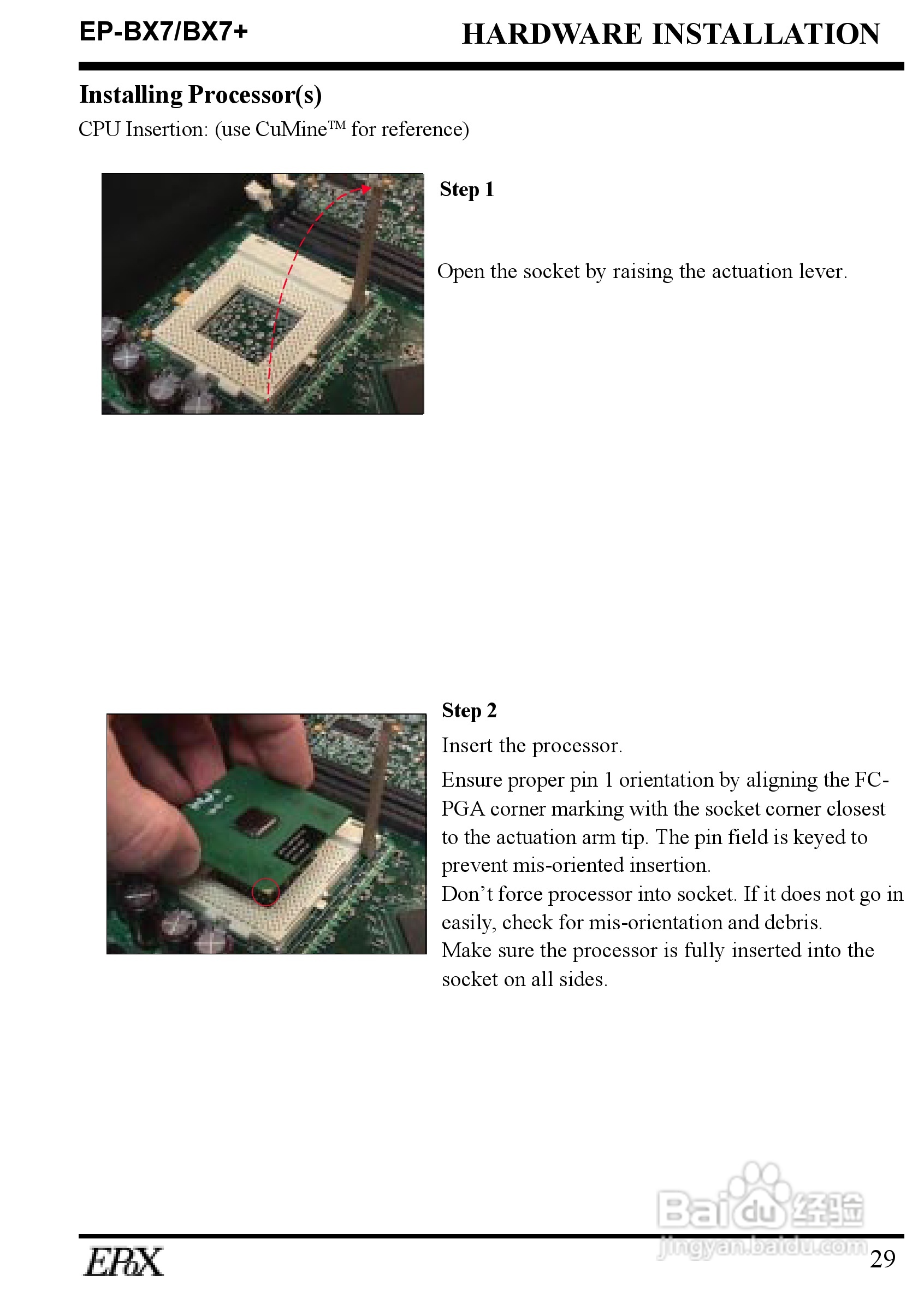 EP-BX7/BX7+

HARDWARE INSTALLATION

Installing Processor(s)

CPU Insertion: (use CuMine™ for reference)

Step 1

Open the socket by raising the actuation lever.

Step 2

Insert the processor.

Ensure proper pin 1 orientation by aligning the FC-PGA corner marking with the socket corner closest to the actuation arm tip. The pin field is keyed to prevent mis-oriented insertion.

Don't force processor into socket. If it does not go in easily, check for mis-orientation and debris.

Make sure the processor is fully inserted into the socket on all sides.

Baidu 经验
jingyan.baidu.com

EPoX

29