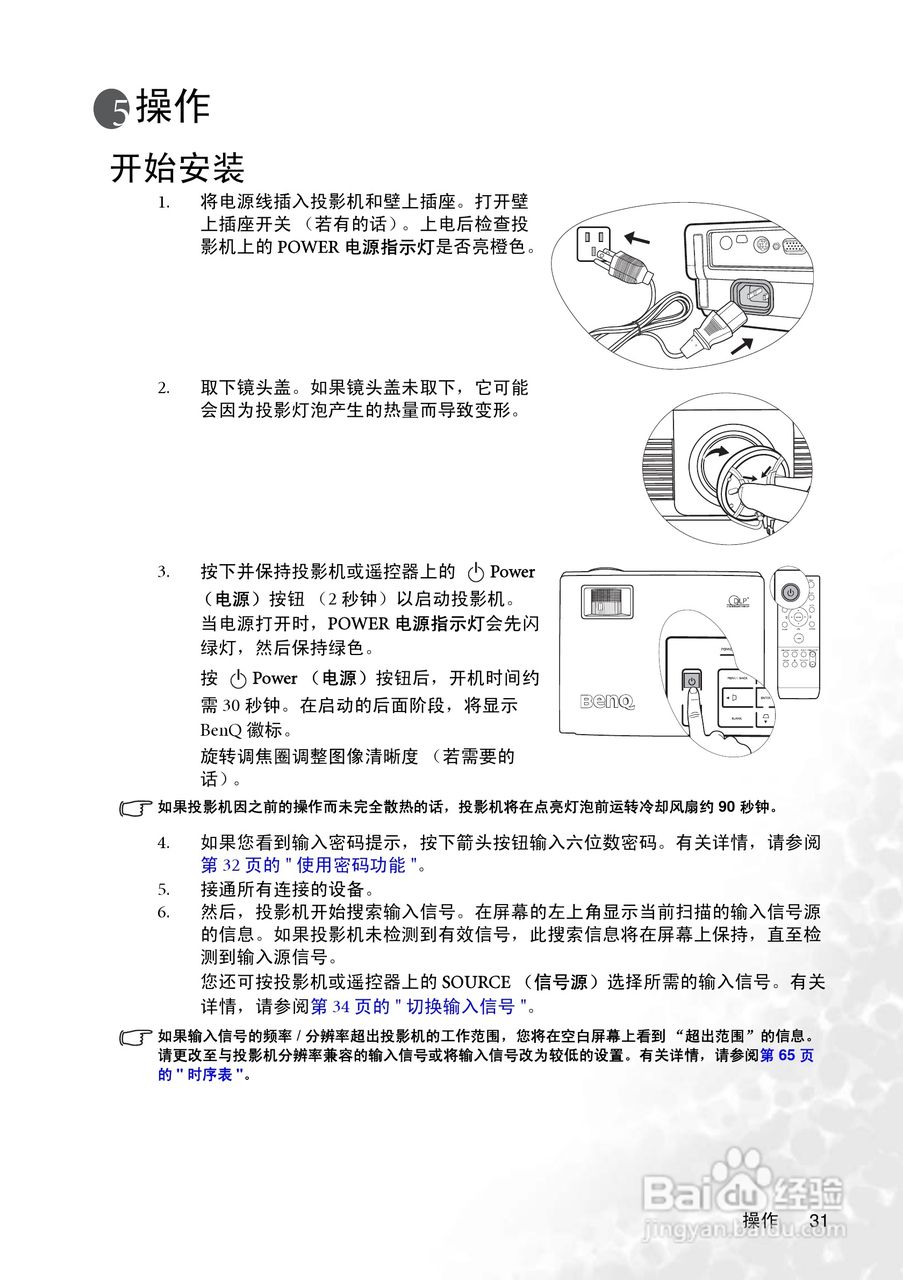 5 操作

开始安装

1. 将电源线插入投影机和壁上插座。打开壁上插座开关 （若有的话）。上电后检查投影机上的 POWER 电源指示灯是否亮橙色。

2. 取下镜头盖。如果镜头盖未取下，它可能会因为投影灯泡产生的热量而导致变形。

3. 按下并保持投影机或遥控器上的 Power （电源）按钮 （2 秒钟）以启动投影机。当电源打开时，POWER 电源指示灯会先闪绿灯，然后保持绿色。

按 Power （电源）按钮后，开机时间约需 30 秒钟。在启动的后面阶段，将显示 BenQ 徽标。

旋转调焦圈调整图像清晰度 （若需要的话）。

BenQ

如果投影机因之前的操作而未完全散热的话，投影机将在点亮灯泡前运转冷却风扇约 90 秒钟。

4. 如果您看到输入密码提示，按下箭头按钮输入六位数密码。有关详情，请参阅第 32 页的 " 使用密码功能 "。
5. 接通所有连接的设备。
6. 然后，投影机开始搜索输入信号。在屏幕的左上角显示当前扫描的输入信号源的信息。如果投影机未检测到有效信号，此搜索信息将在屏幕上保持，直至检测到输入源信号。

您还可按投影机或遥控器上的 SOURCE （信号源）选择所需的输入信号。有关详情，请参阅第 34 页的 " 切换输入信号 "。

如果输入信号的频率 / 分辨率超出投影机的工作范围，您将在空白屏幕上看到 “超出范围”的信息。请更改至与投影机分辨率兼容的输入信号或将输入信号改为较低的设置。有关详情，请参阅第 65 页的 " 时序表 "。

Baidu 经验
jingyan.baidu.com

操作 31