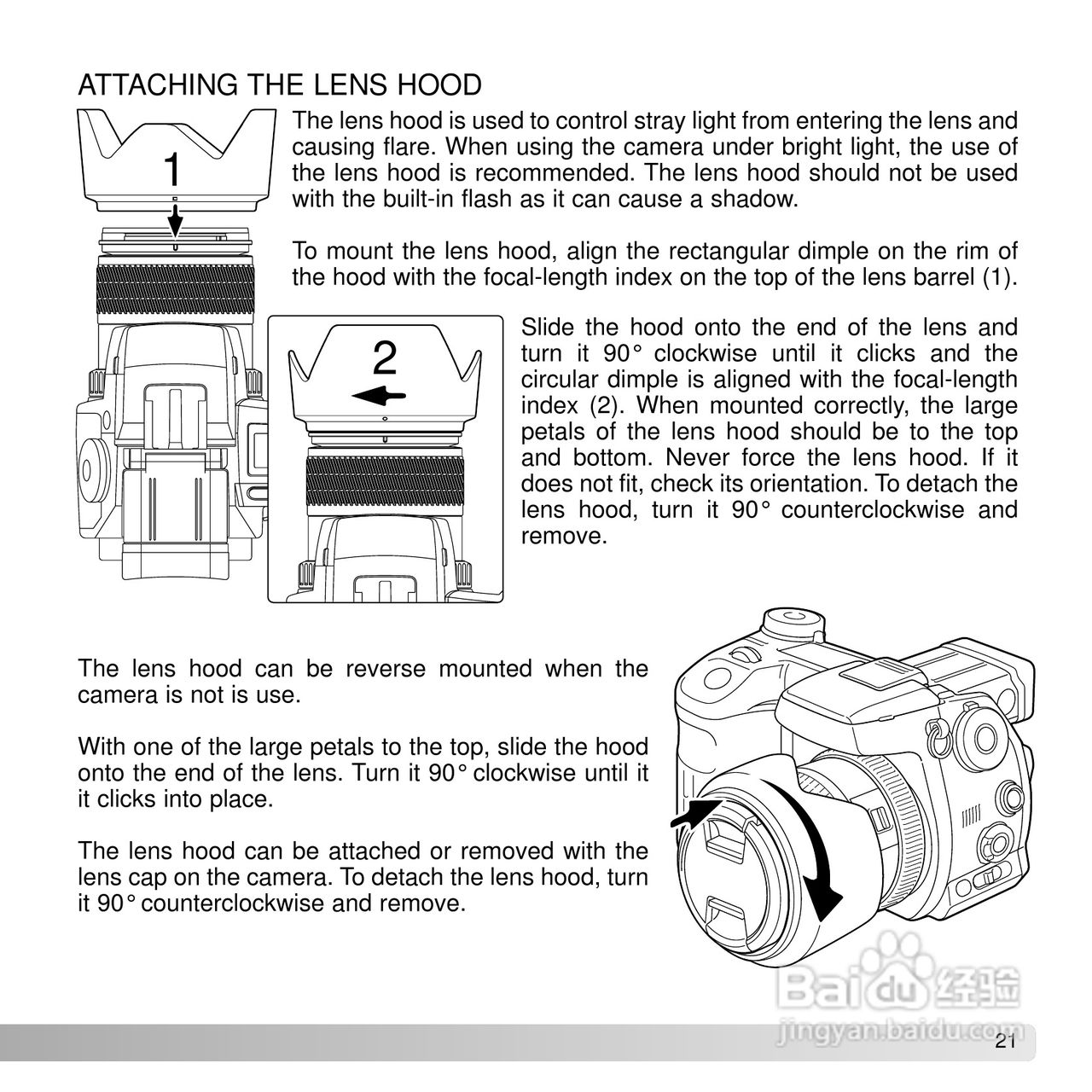 ATTACHING THE LENS HOOD

1

The lens hood is used to control stray light from entering the lens and causing flare. When using the camera under bright light, the use of the lens hood is recommended. The lens hood should not be used with the built-in flash as it can cause a shadow.

To mount the lens hood, align the rectangular dimple on the rim of the hood with the focal-length index on the top of the lens barrel (1).

2

Slide the hood onto the end of the lens and turn it 90° clockwise until it clicks and the circular dimple is aligned with the focal-length index (2). When mounted correctly, the large petals of the lens hood should be to the top and bottom. Never force the lens hood. If it does not fit, check its orientation. To detach the lens hood, turn it 90° counterclockwise and remove.

The lens hood can be reverse mounted when the camera is not is use.

With one of the large petals to the top, slide the hood onto the end of the lens. Turn it 90° clockwise until it it clicks into place.

The lens hood can be attached or removed with the lens cap on the camera. To detach the lens hood, turn it 90° counterclockwise and remove.

Baidu 经验
jingyan.baidu.com

21