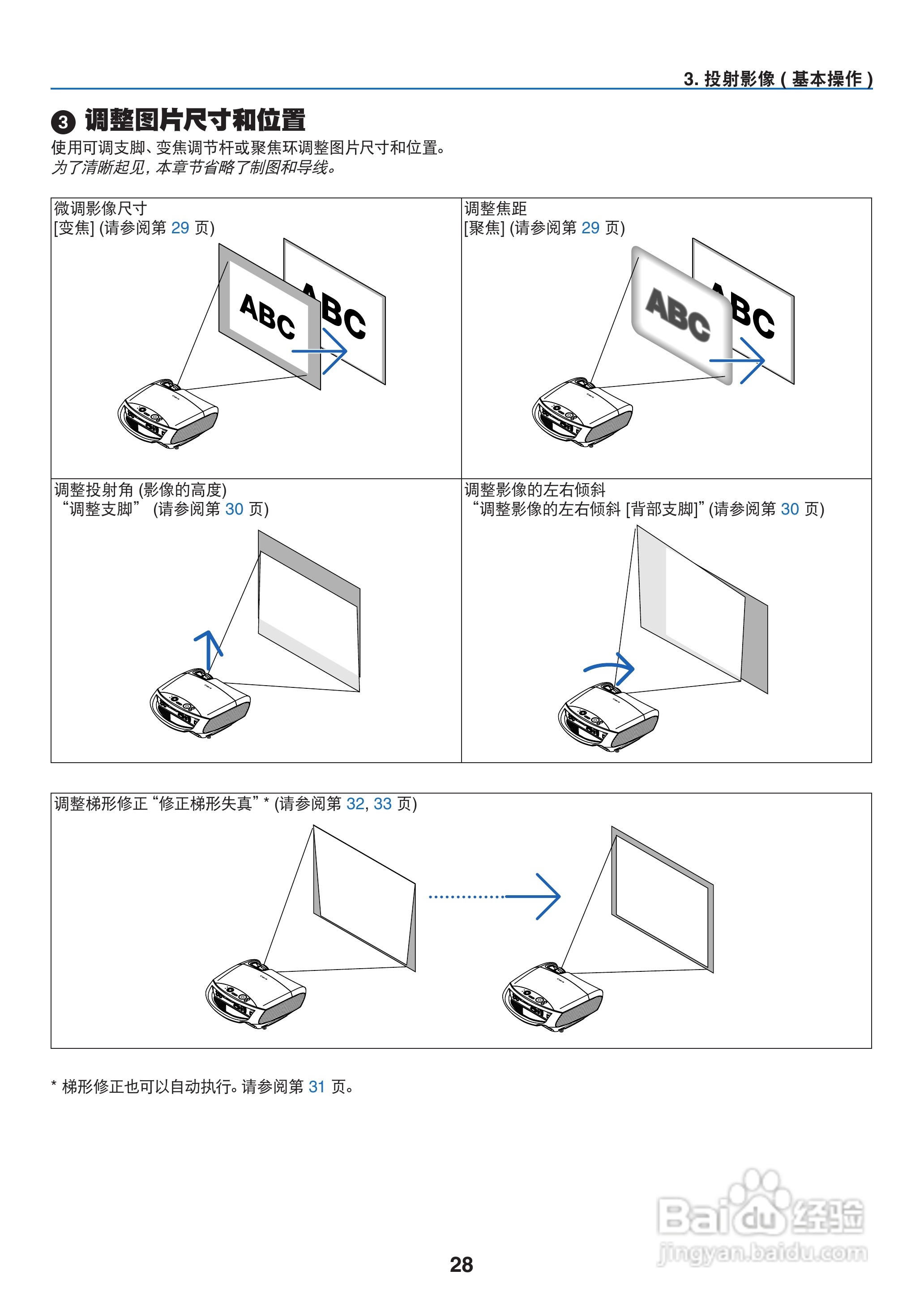 3. 投射影像 ( 基本操作 )

❸ 调整图片尺寸和位置

使用可调支脚、变焦调节杆或聚焦环调整图片尺寸和位置。
为了清晰起见，本章节省略了制图和导线。

微调影像尺寸
[变焦] (请参阅第 29 页)

ABC ABC

调整焦距
[聚焦] (请参阅第 29 页)

ABC ABC

调整投射角 (影像的高度)
“调整支脚” (请参阅第 30 页)

调整影像的左右倾斜
“调整影像的左右倾斜 [背部支脚]” (请参阅第 30 页)

调整梯形修正 “修正梯形失真” * (请参阅第 32, 33 页)

* 梯形修正也可以自动执行。请参阅第 31 页。

Baidu 经验
jingyan.baidu.com

28