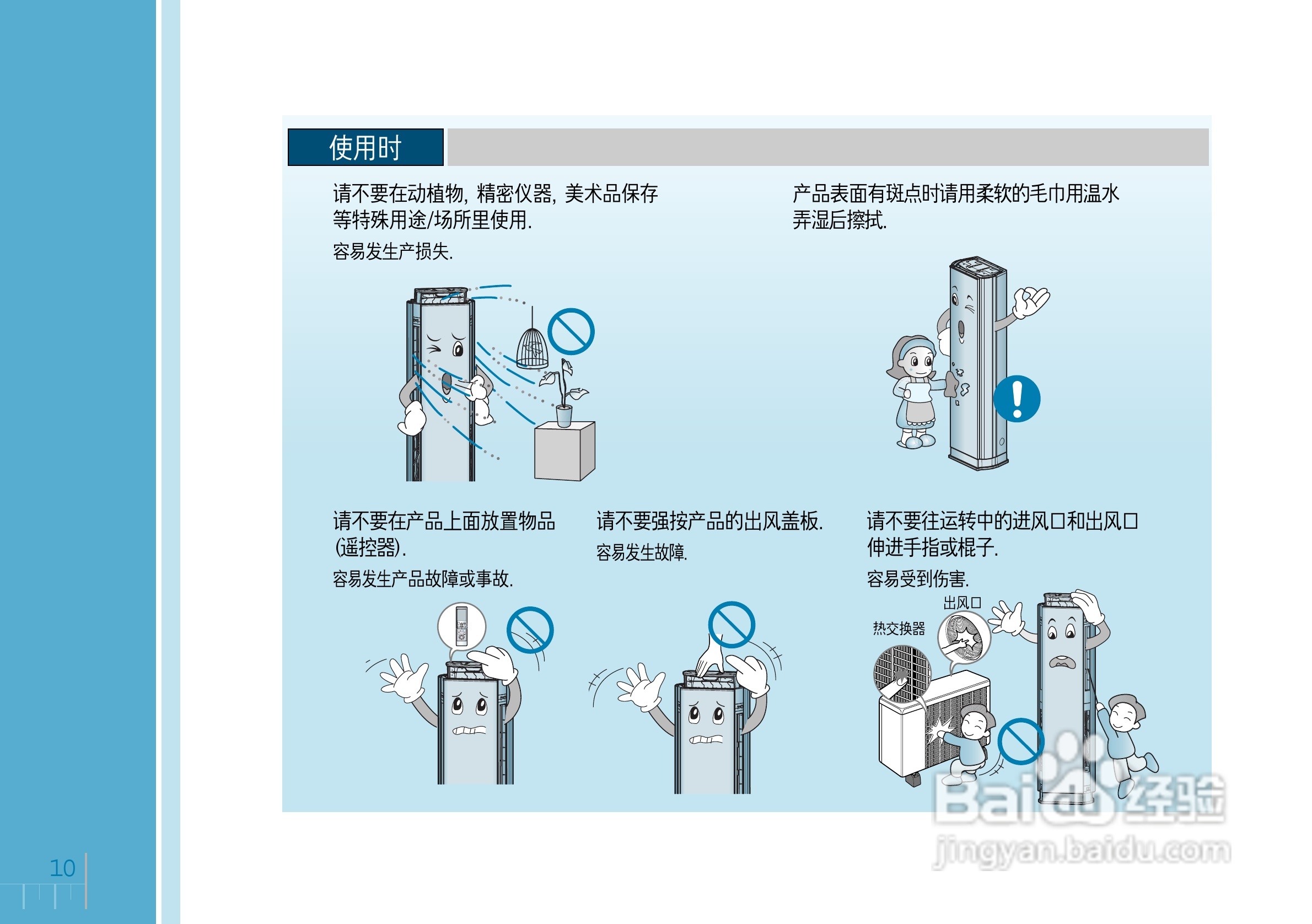 使用时

请不要在动植物, 精密仪器, 美术品保存等特殊用途/场所里使用.

容易发生产损失.

产品表面有斑点时请用柔软的毛巾用温水弄湿后擦拭.

请不要在产品上面放置物品(遥控器).

容易发生产品故障或事故.

请不要强按产品的出风盖板.

容易发生故障.

请不要往运转中的进风口和出风口伸进手指或棍子.

容易受到伤害.

出风口

热交换器

Baidu经验
jingyan.baidu.com

10