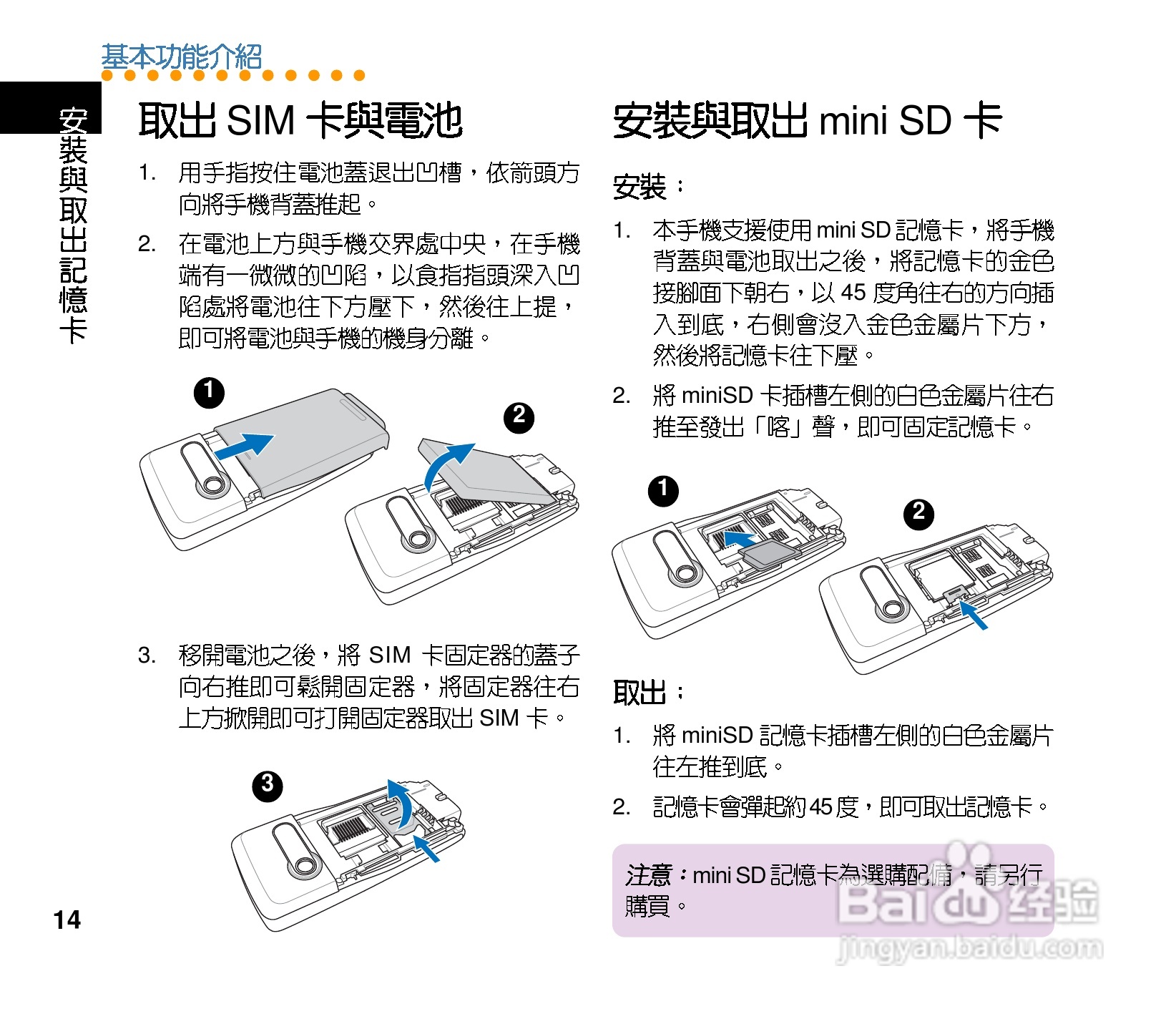 基本功能介紹

安裝與取出記憶卡

取出 SIM 卡與電池

1. 用手指按住電池蓋退出凹槽，依箭頭方向將手機背蓋推起。

2. 在電池上方與手機交界處中央，在手機端有一微微的凹陷，以食指指頭深入凹陷處將電池往下方壓下，然後往上提，即可將電池與手機的機身分離。

1

2

3. 移開電池之後，將 SIM 卡固定器的蓋子向右推即可鬆開固定器，將固定器往右上方掀開即可打開固定器取出 SIM 卡。

3

14

安裝與取出 mini SD 卡

安裝：

1. 本手機支援使用 mini SD 記憶卡，將手機背蓋與電池取出之後，將記憶卡的金色接腳面下朝右，以 45 度角往右的方向插入到底，右側會沒入金色金屬片下方，然後將記憶卡往下壓。

2. 將 miniSD 卡插槽左側的白色金屬片往右推至發出「喀」聲，即可固定記憶卡。

1

2

取出：

1. 將 miniSD 記憶卡插槽左側的白色金屬片往左推到底。

2. 記憶卡會彈起約 45 度，即可取出記憶卡。

注意：mini SD 記憶卡為選購配備，請另行購買。

Baidu 经验
jingyan.baidu.com