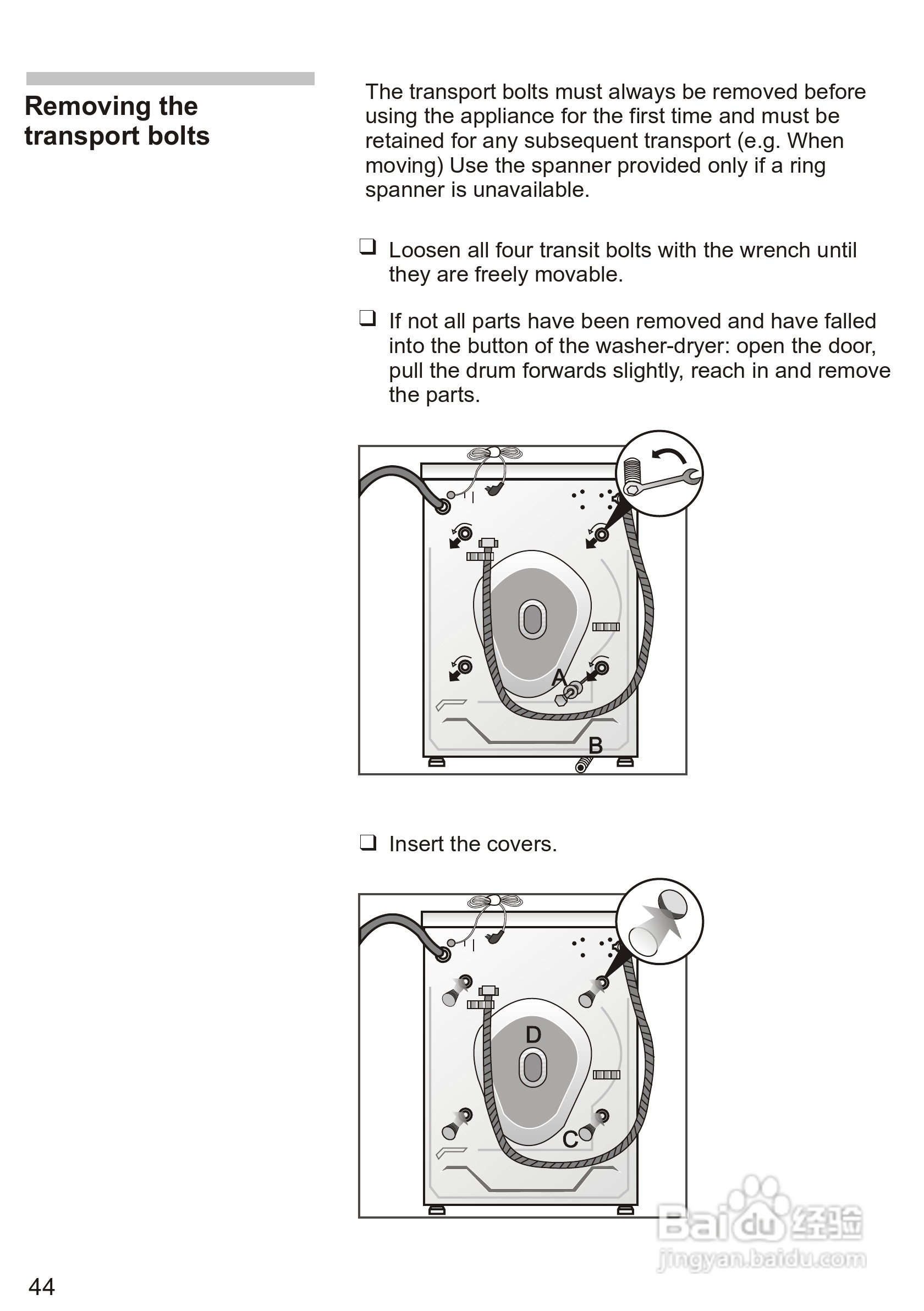 Removing the transport bolts

The transport bolts must always be removed before using the appliance for the first time and must be retained for any subsequent transport (e.g. When moving) Use the spanner provided only if a ring spanner is unavailable.

❑ Loosen all four transit bolts with the wrench until they are freely movable.

❑ If not all parts have been removed and have falled into the button of the washer-dryer: open the door, pull the drum forwards slightly, reach in and remove the parts.

A

B

❑ Insert the covers.

D

C

Baidu经验
jingyan.baidu.com

44