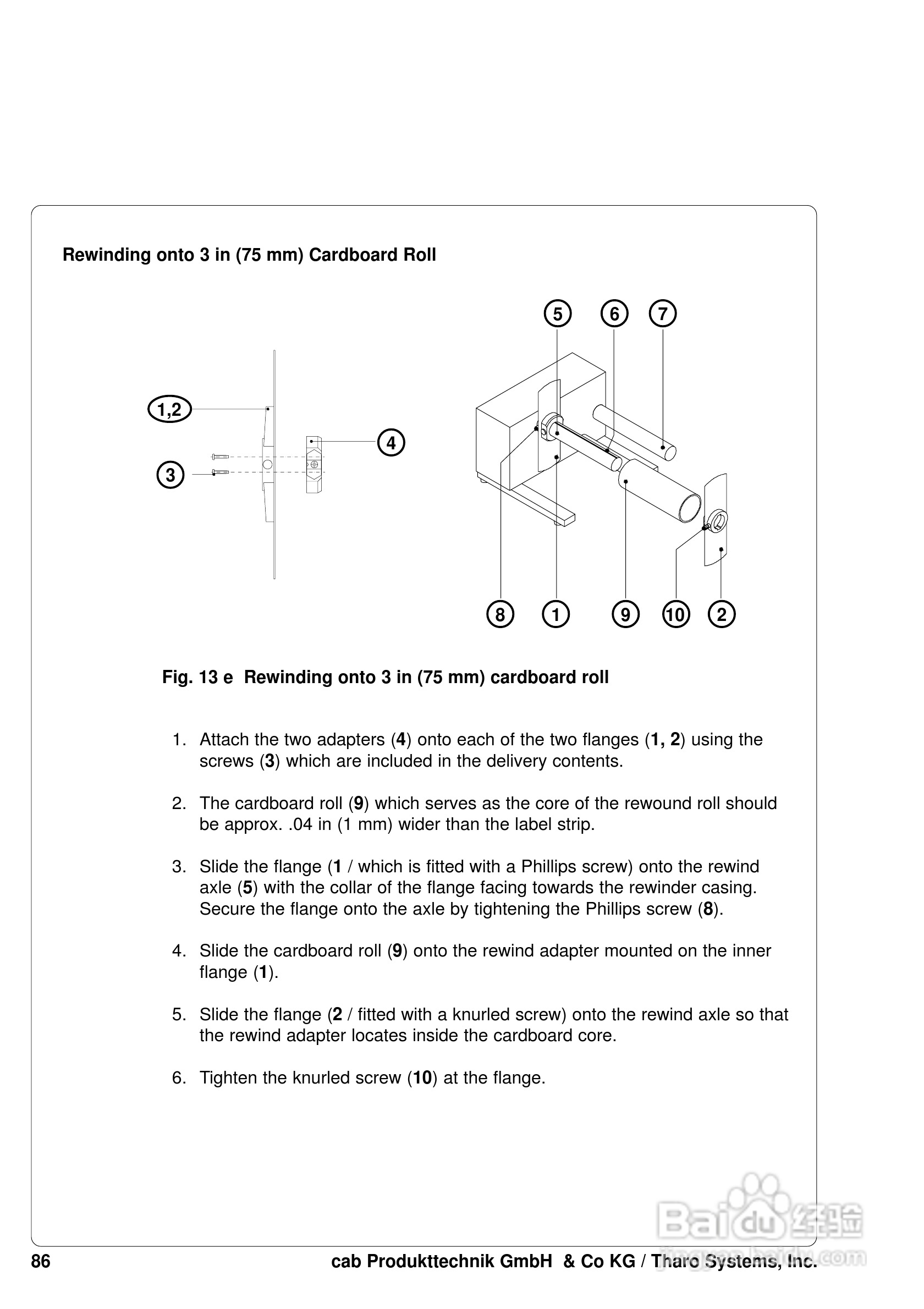 Rewinding onto 3 in (75 mm) Cardboard Roll

1,2

3

4

5 6 7

8 1 9 10 2

Fig. 13 e Rewinding onto 3 in (75 mm) cardboard roll

1. Attach the two adapters (4) onto each of the two flanges (1, 2) using the screws (3) which are included in the delivery contents.

2. The cardboard roll (9) which serves as the core of the rewound roll should be approx. .04 in (1 mm) wider than the label strip.

3. Slide the flange (1 / which is fitted with a Phillips screw) onto the rewind axle (5) with the collar of the flange facing towards the rewinder casing. Secure the flange onto the axle by tightening the Phillips screw (8).

4. Slide the cardboard roll (9) onto the rewind adapter mounted on the inner flange (1).

5. Slide the flange (2 / fitted with a knurled screw) onto the rewind axle so that the rewind adapter locates inside the cardboard core.

6. Tighten the knurled screw (10) at the flange.

Baidu 经验
jingyan.baidu.com

86 cab Produkttechnik GmbH & Co KG / Tharo Systems, Inc.