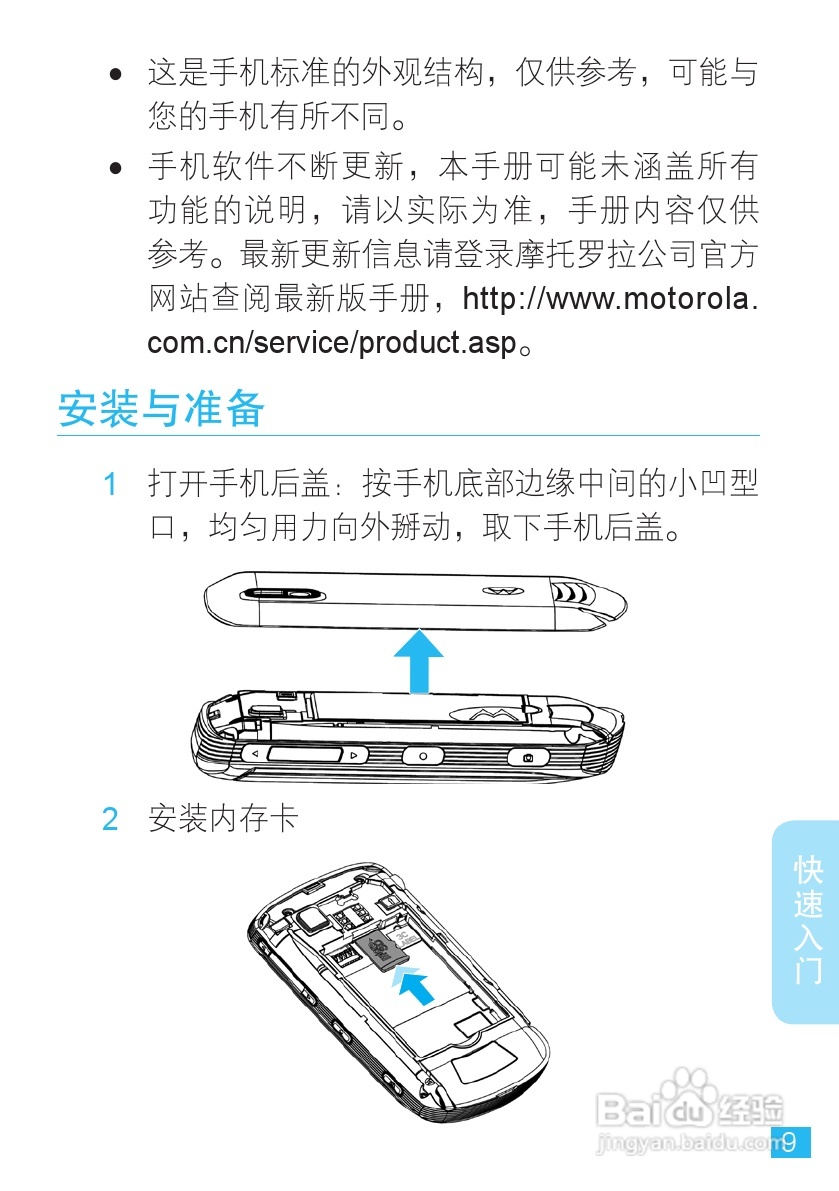 • 这是手机标准的外观结构，仅供参考，可能与您的手机有所不同。

• 手机软件不断更新，本手册可能未涵盖所有功能的说明，请以实际为准，手册内容仅供参考。最新更新信息请登录摩托罗拉公司官方网站查阅最新版手册，http://www.motorola.com.cn/service/product.asp。

安装与准备

1 打开手机后盖：按手机底部边缘中间的小凹型口，均匀用力向外掰动，取下手机后盖。

2 安装内存卡

快速入门

Baidu经验
jingyan.baidu.com

9