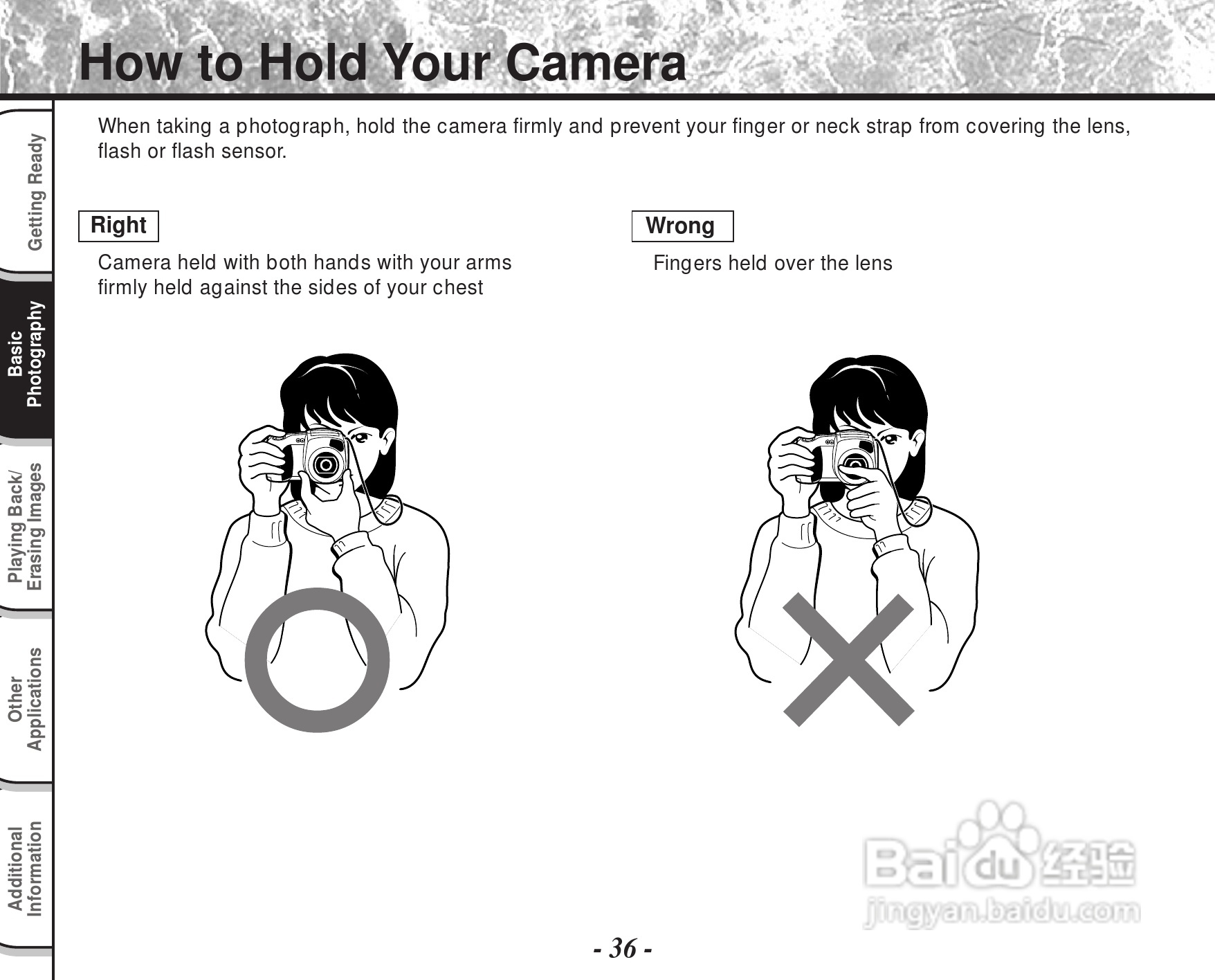 How to Hold Your Camera

Getting Ready

Basic Photography

Playing Back/ Erasing Images

Other Applications

Additional Information

When taking a photograph, hold the camera firmly and prevent your finger or neck strap from covering the lens, flash or flash sensor.

Right

Camera held with both hands with your arms firmly held against the sides of your chest

Wrong

Fingers held over the lens

Baidu 经验
jingyan.baidu.com

- 36 -