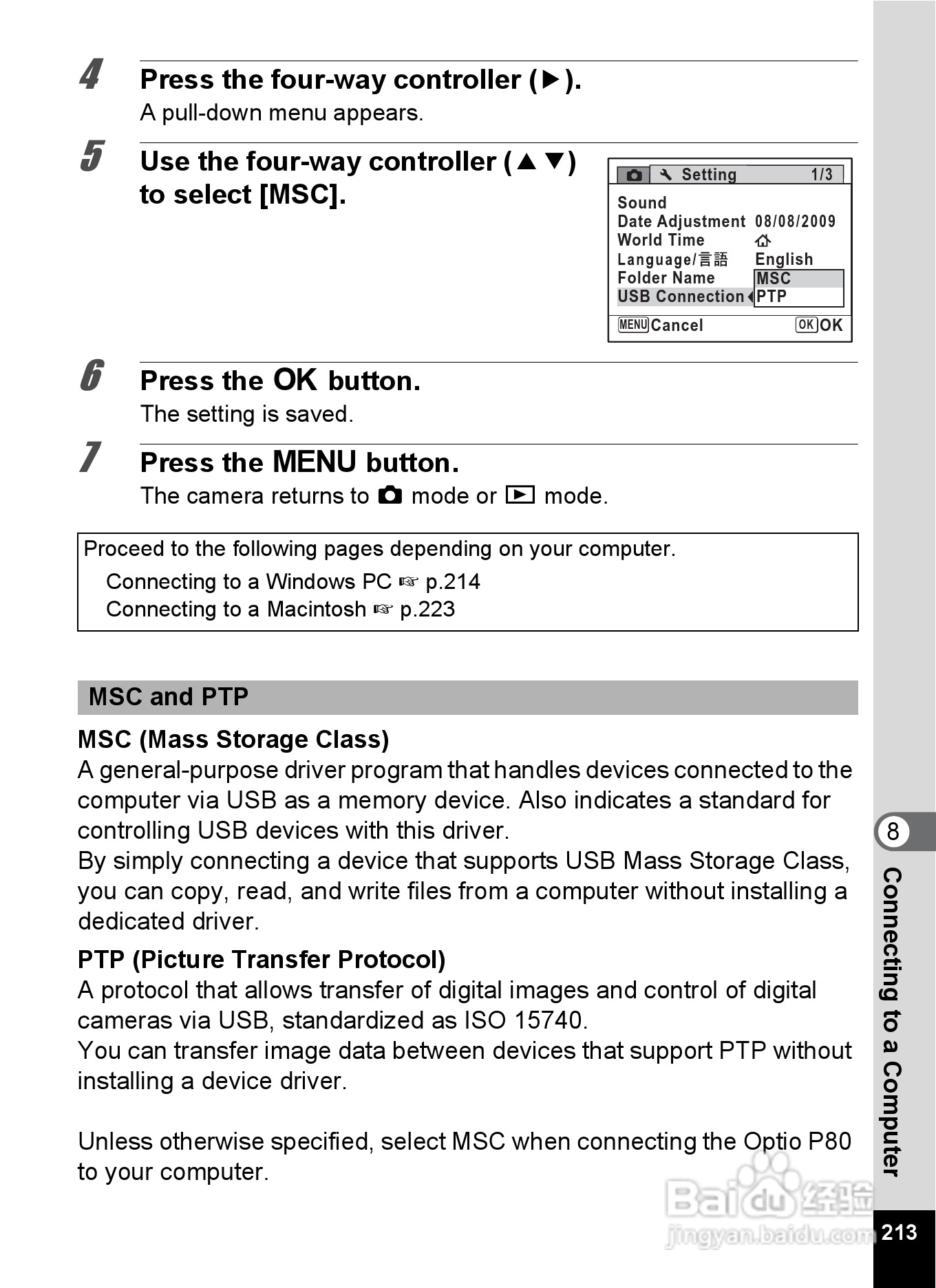 4 Press the four-way controller (▶).
A pull-down menu appears.

5 Use the four-way controller (▲▼) to select [MSC].

Setting 1/3
Sound
Date Adjustment 08/08/2009
World Time
Language/言語 English
Folder Name MSC
USB Connection PTP
MENU Cancel OK OK

6 Press the OK button.
The setting is saved.

7 Press the MENU button.
The camera returns to mode or mode.

Proceed to the following pages depending on your computer.
Connecting to a Windows PC ☞ p.214
Connecting to a Macintosh ☞ p.223

MSC and PTP

MSC (Mass Storage Class)
A general-purpose driver program that handles devices connected to the computer via USB as a memory device. Also indicates a standard for controlling USB devices with this driver.
By simply connecting a device that supports USB Mass Storage Class, you can copy, read, and write files from a computer without installing a dedicated driver.

PTP (Picture Transfer Protocol)
A protocol that allows transfer of digital images and control of digital cameras via USB, standardized as ISO 15740.
You can transfer image data between devices that support PTP without installing a device driver.

Unless otherwise specified, select MSC when connecting the Optio P80 to your computer.

8
Connecting to a Computer

Baidu 经验
jingyan.baidu.com

213