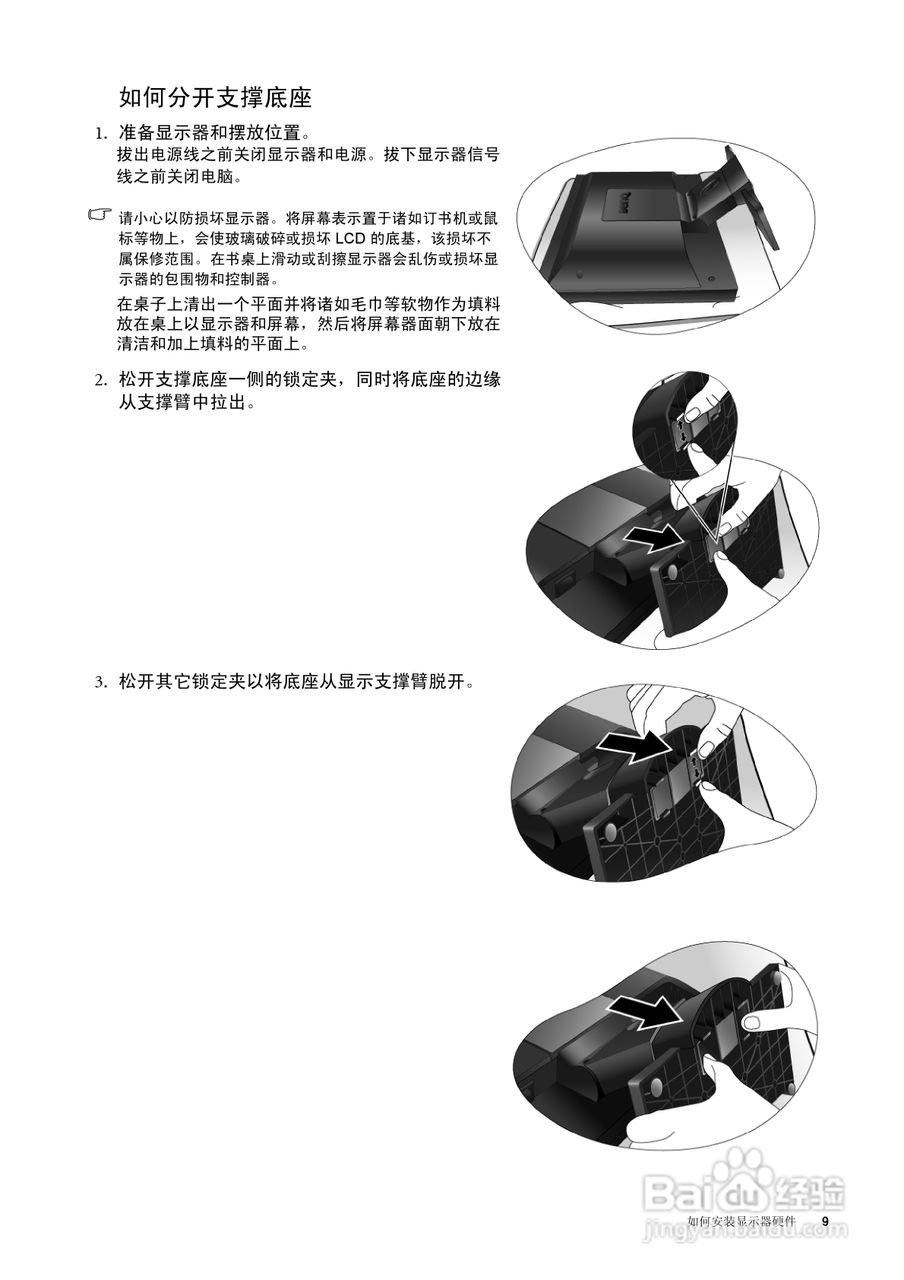 如何分开支撑底座

1. 准备显示器和摆放位置。
拔出电源线之前关闭显示器和电源。拔下显示器信号线之前关闭电脑。

请小心以防损坏显示器。将屏幕表示置于诸如订书机或鼠标等物上，会使玻璃破碎或损坏 LCD 的底基，该损坏不属保修范围。在书桌上滑动或刮擦显示器会乱伤或损坏显示器的包围物和控制器。

在桌子上清出一个平面并将诸如毛巾等软物作为填料放在桌上以显示器和屏幕，然后将屏幕器面朝下放在清洁和加上填料的平面上。

2. 松开支撑底座一侧的锁定夹，同时将底座的边缘从支撑臂中拉出。

3. 松开其它锁定夹以将底座从显示支撑臂脱开。

Baidu 经验
jingyan.baidu.com

如何安装显示器硬件 9