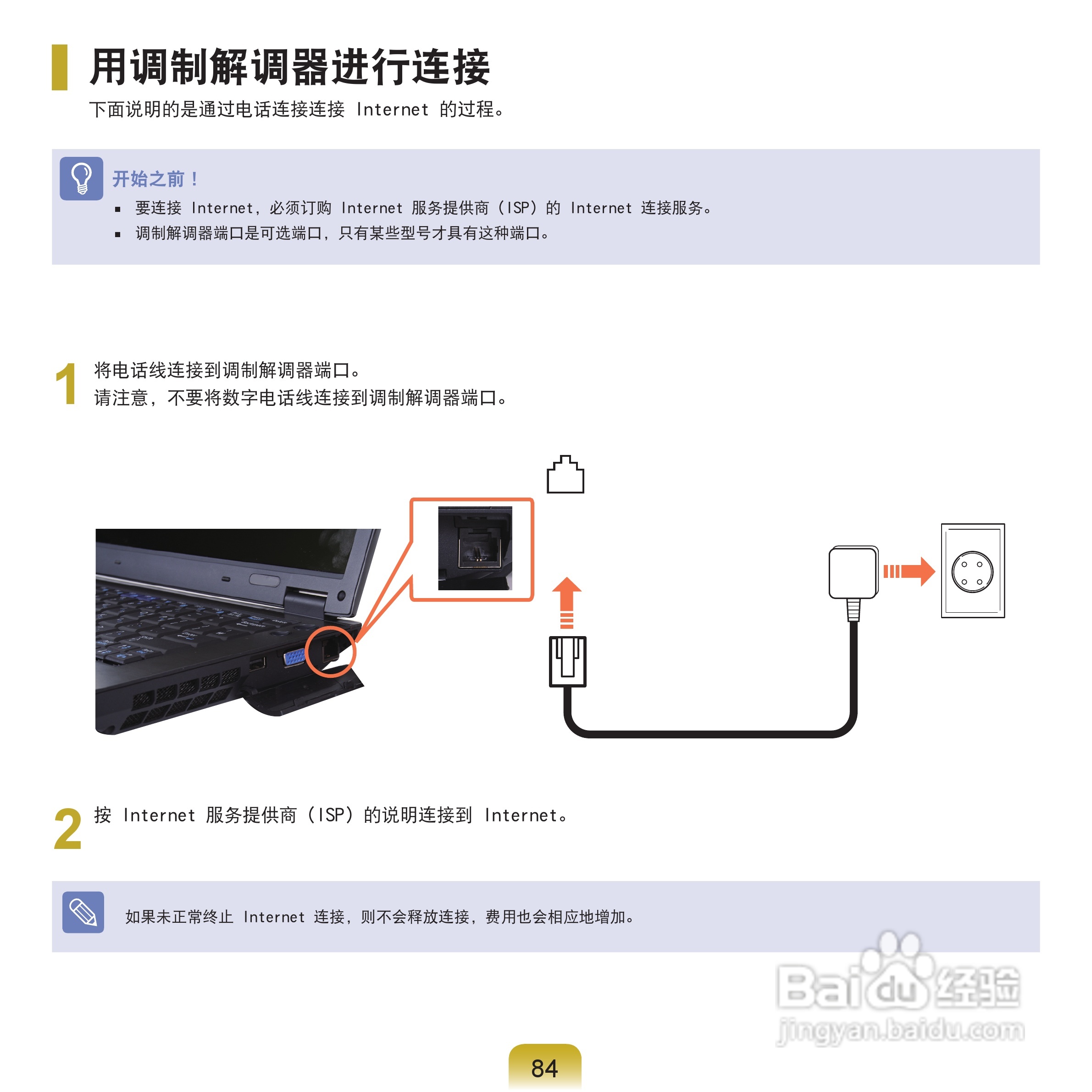 用调制解调器进行连接

下面说明的是通过电话连接连接 Internet 的过程。

开始之前！

▪ 要连接 Internet，必须订购 Internet 服务提供商（ISP）的 Internet 连接服务。

▪ 调制解调器端口是可选端口，只有某些型号才具有这种端口。

1 将电话线连接到调制解调器端口。
请注意，不要将数字电话线连接到调制解调器端口。

2 按 Internet 服务提供商（ISP）的说明连接到 Internet。

如果未正常终止 Internet 连接，则不会释放连接，费用也会相应地增加。

Baidu 经验
jingyan.baidu.com

84