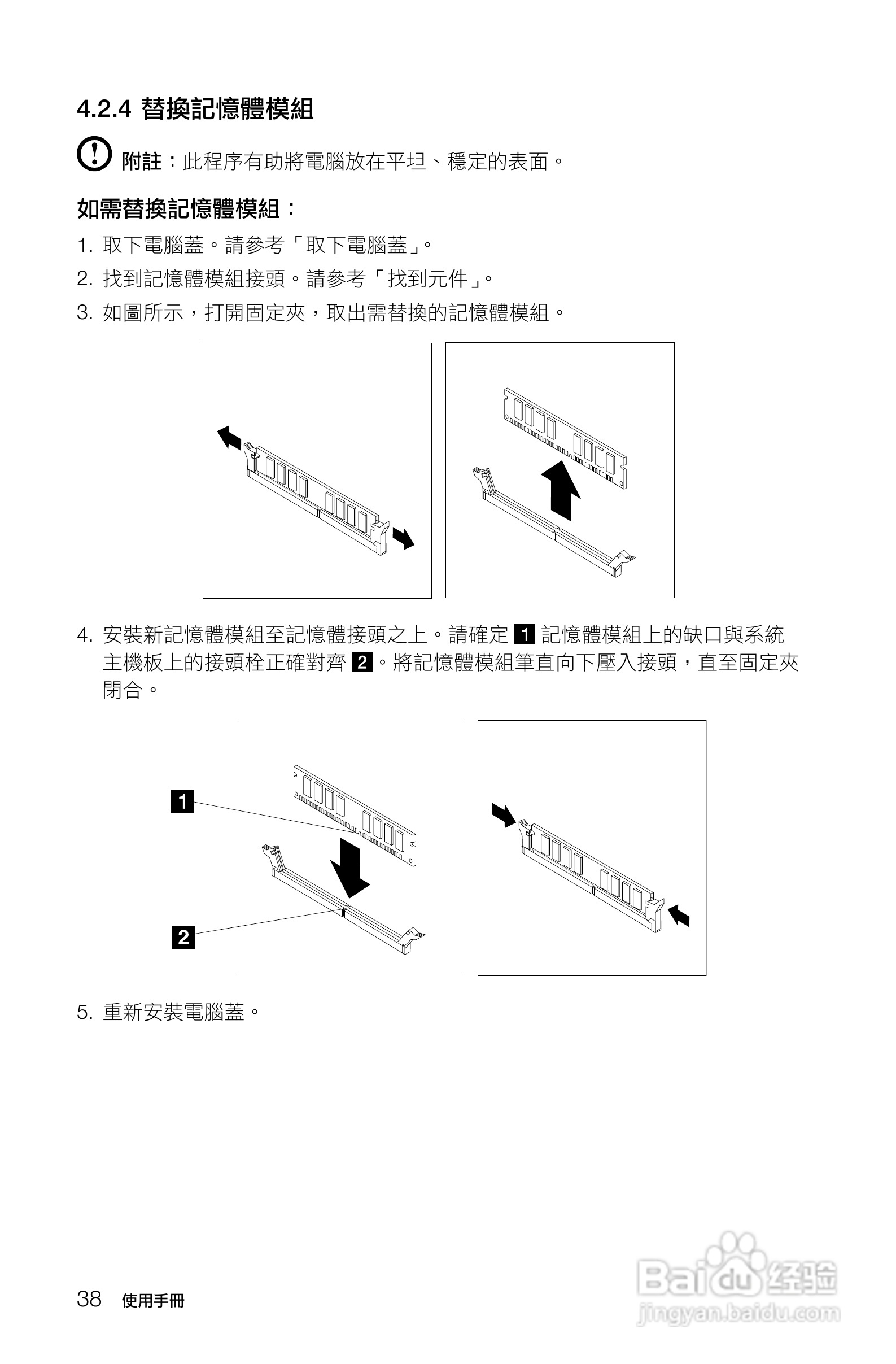 4.2.4 替換記憶體模組

附註：此程序有助將電腦放在平坦、穩定的表面。

如需替換記憶體模組：

1. 取下電腦蓋。請參考「取下電腦蓋」。
2. 找到記憶體模組接頭。請參考「找到元件」。
3. 如圖所示，打開固定夾，取出需替換的記憶體模組。

4. 安裝新記憶體模組至記憶體接頭之上。請確定 1 記憶體模組上的缺口與系統主機板上的接頭栓正確對齊 2。將記憶體模組筆直向下壓入接頭，直至固定夾閉合。

1
2

5. 重新安裝電腦蓋。

38 使用手冊

Baidu 经验
jingyan.baidu.com