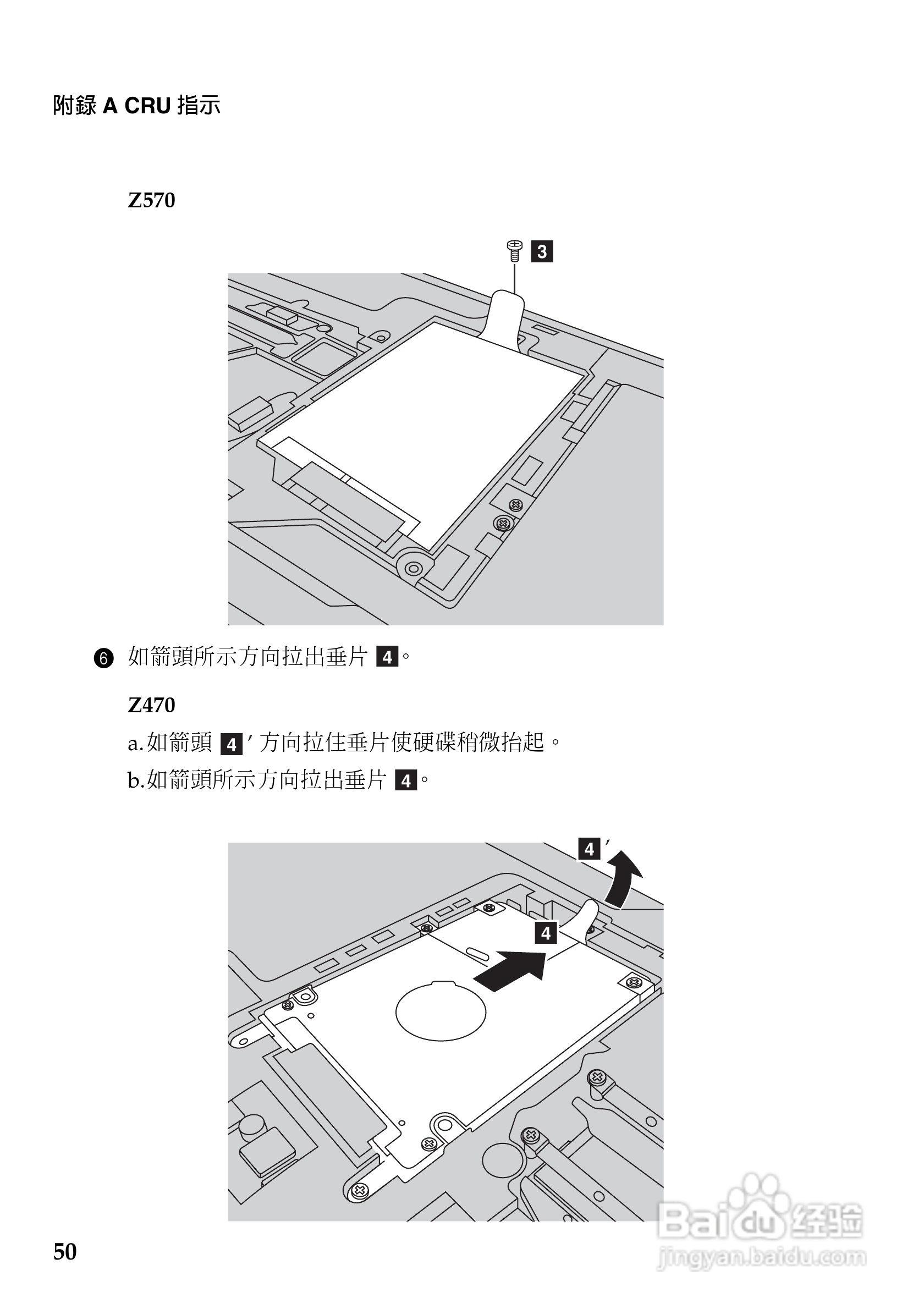 附錄 A CRU 指示

Z570

3

❻ 如箭頭所示方向拉出垂片 4。

Z470

a. 如箭頭 4′ 方向拉住垂片使硬碟稍微抬起。

b. 如箭頭所示方向拉出垂片 4。

4′

4

50

Baidu 经验
jingyan.baidu.com