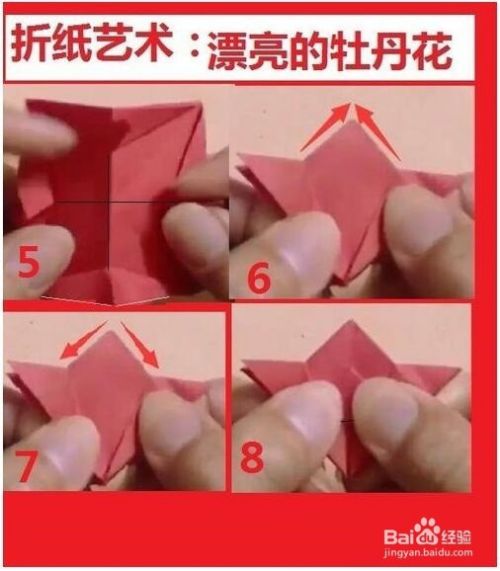 折纸艺术：漂亮的牡丹花

5

6

7

8

Baidu经验
jingyan.baidu.com