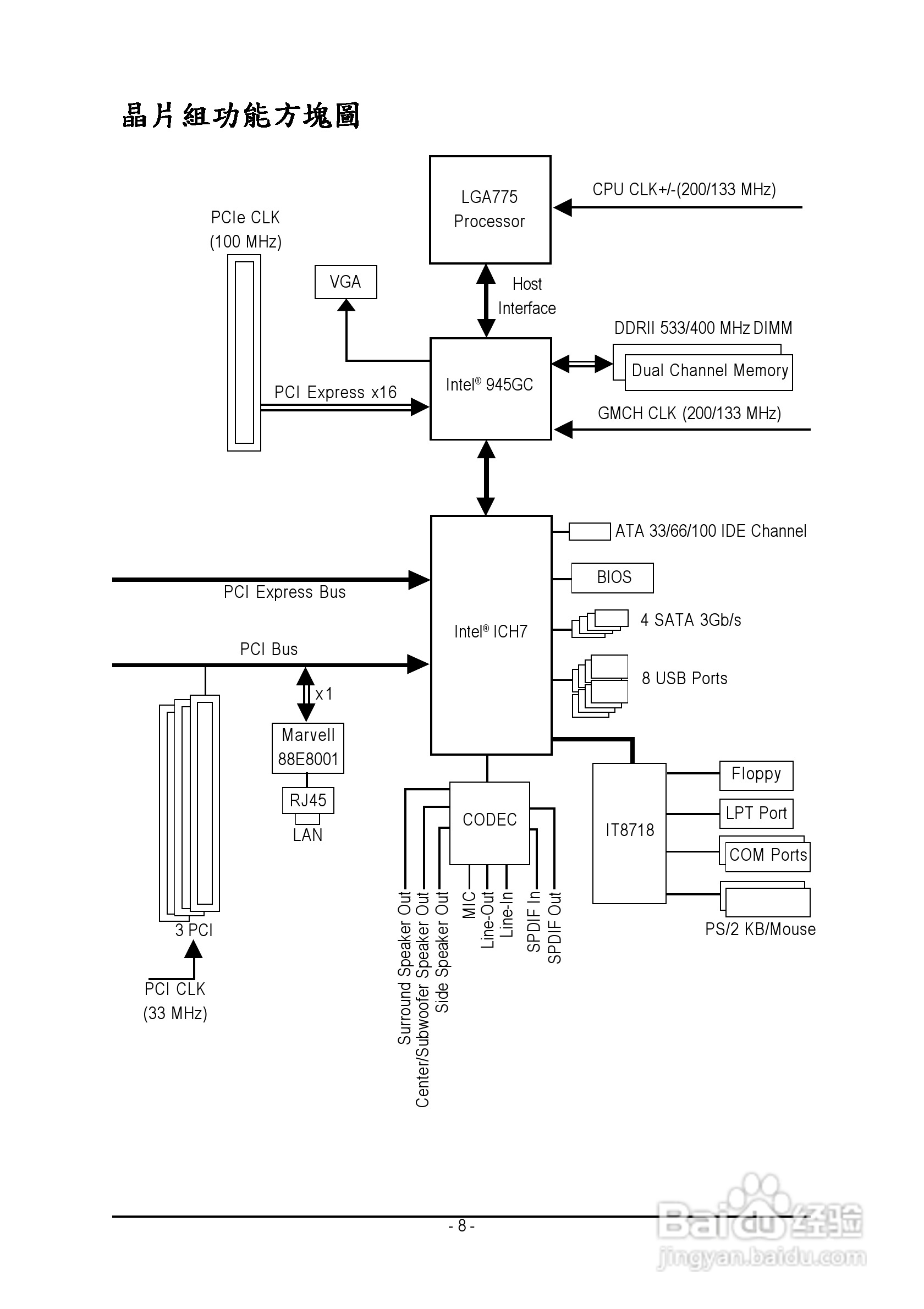 晶片組功能方塊圖

LGA775 Processor

CPU CLK+/-(200/133 MHz)

PCIe CLK (100 MHz)

VGA

Host Interface

DDRII 533/400 MHz DIMM

Dual Channel Memory

PCI Express x16

Intel® 945GC

GMCH CLK (200/133 MHz)

ATA 33/66/100 IDE Channel

BIOS

PCI Express Bus

Intel® ICH7

4 SATA 3Gb/s

PCI Bus

8 USB Ports

x1

Marvell 88E8001

RJ45

LAN

CODEC

IT8718

Floppy

LPT Port

COM Ports

PS/2 KB/Mouse

3 PCI

PCI CLK (33 MHz)

Surround Speaker Out
Center/Subwoofer Speaker Out
Side Speaker Out
MIC
Line-Out
Line-In
SPDIF In
SPDIF Out

- 8 -

Baidu 经验
jingyan.baidu.com