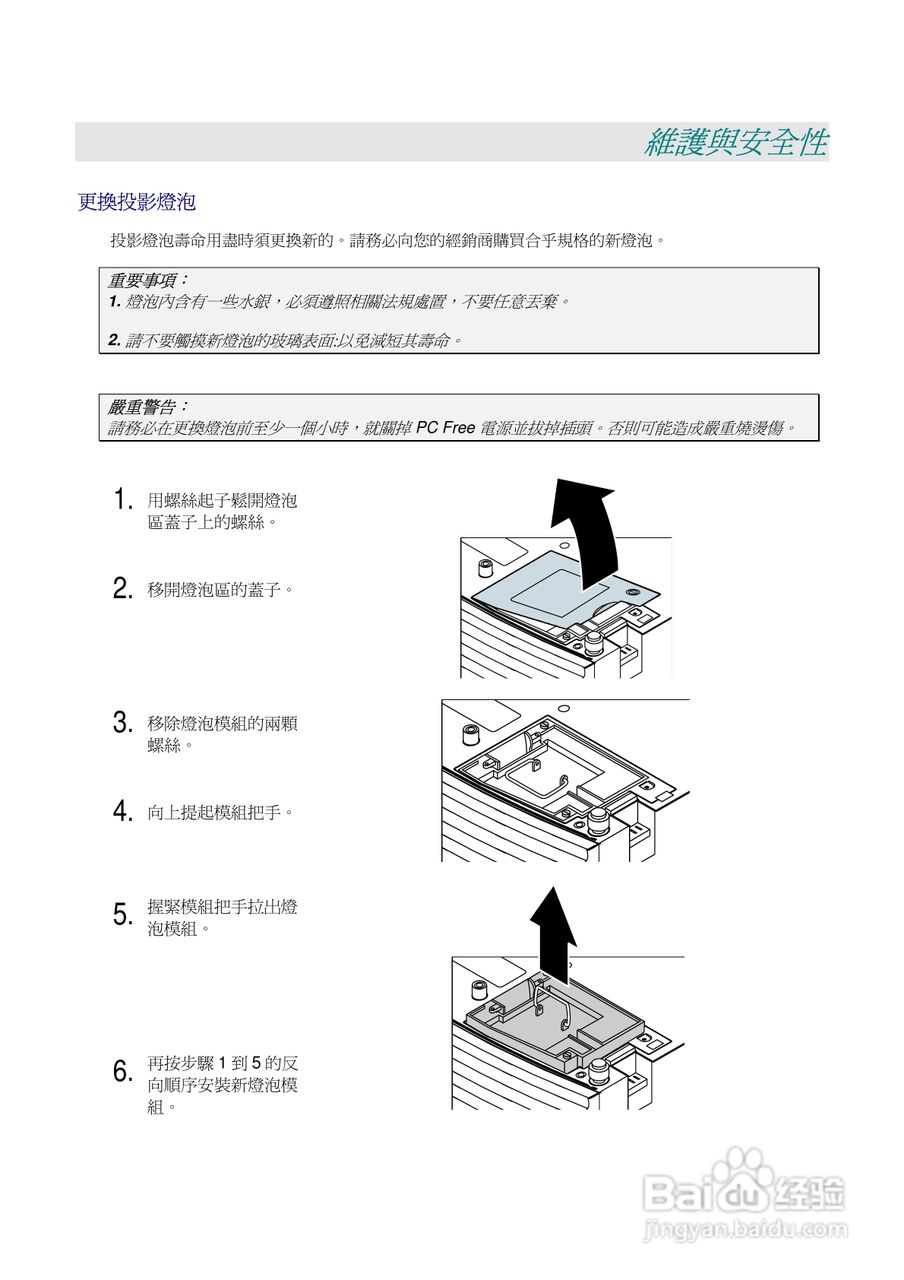 維護與安全性

更換投影燈泡

投影燈泡壽命用盡時須更換新的。請務必向您的經銷商購買合乎規格的新燈泡。

重要事項：
1. 燈泡內含有一些水銀，必須遵照相關法規處置，不要任意丟棄。

2. 請不要觸摸新燈泡的玻璃表面:以免減短其壽命。

嚴重警告：
請務必在更換燈泡前至少一個小時，就關掉 PC Free 電源並拔掉插頭。否則可能造成嚴重燒燙傷。

1. 用螺絲起子鬆開燈泡區蓋子上的螺絲。

2. 移開燈泡區的蓋子。

3. 移除燈泡模組的兩顆螺絲。

4. 向上提起模組把手。

5. 握緊模組把手拉出燈泡模組。

6. 再按步驟 1 到 5 的反向順序安裝新燈泡模組。

Baidu 经验
jingyan.baidu.com