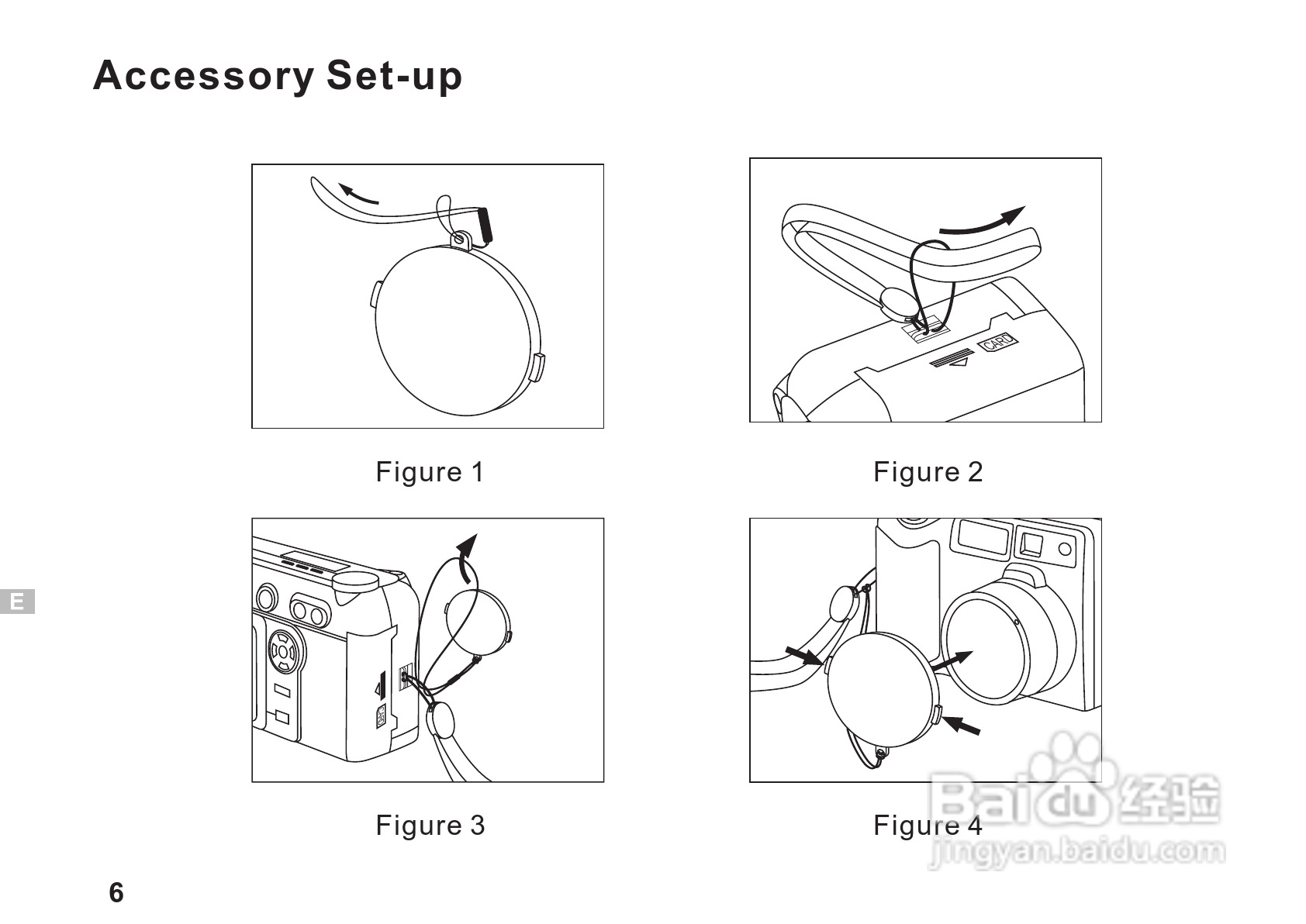 Accessory Set-up

CARD

Figure 1

Figure 2

E

Figure 3

Figure 4

Baidu 经验
jingyan.baidu.com

6