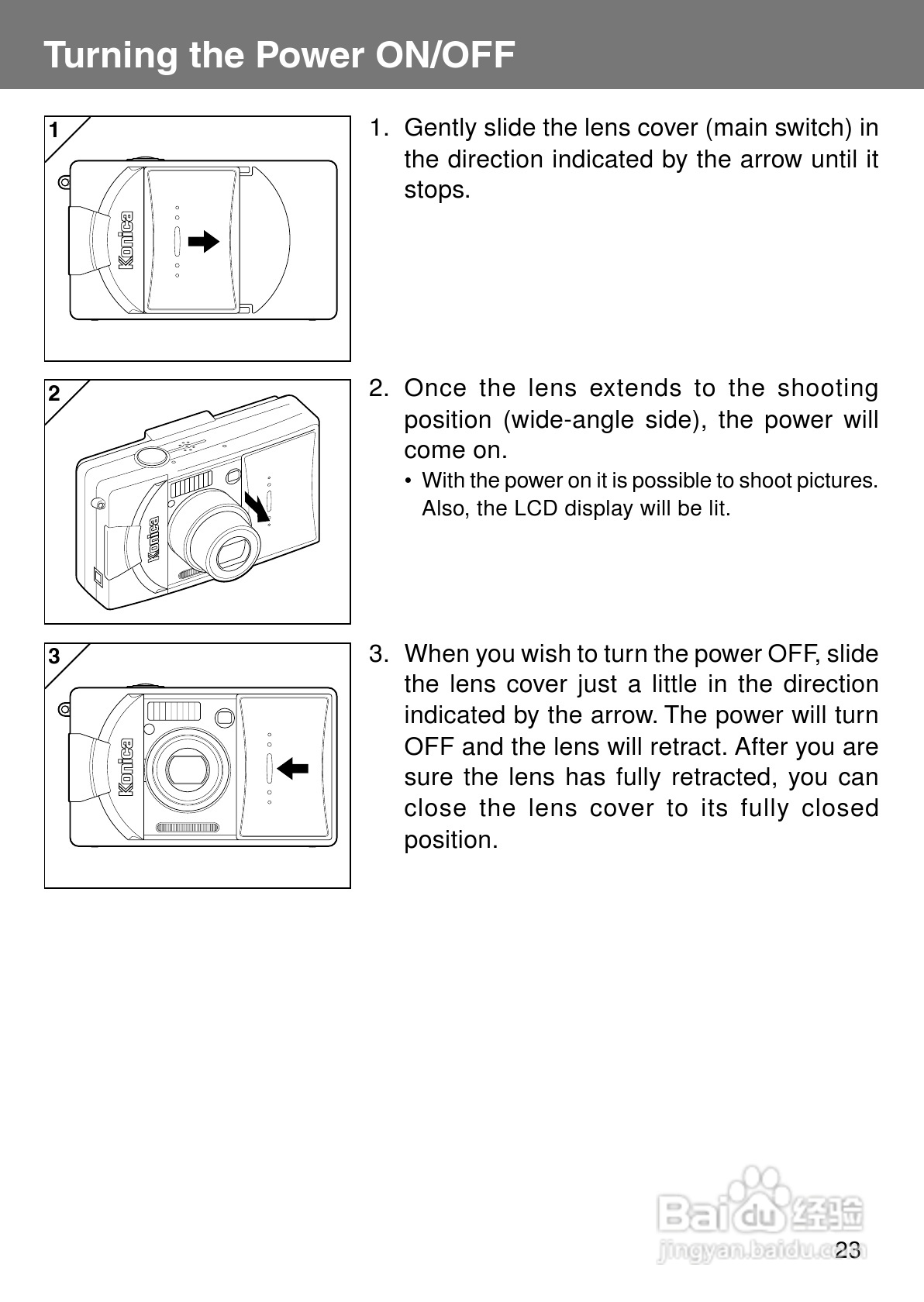 Turning the Power ON/OFF

1

Konica

1. Gently slide the lens cover (main switch) in the direction indicated by the arrow until it stops.

2

Konica

2. Once the lens extends to the shooting position (wide-angle side), the power will come on.

• With the power on it is possible to shoot pictures. Also, the LCD display will be lit.

3

Konica

3. When you wish to turn the power OFF, slide the lens cover just a little in the direction indicated by the arrow. The power will turn OFF and the lens will retract. After you are sure the lens has fully retracted, you can close the lens cover to its fully closed position.

Baidu 经验
jingyan.baidu.com

23