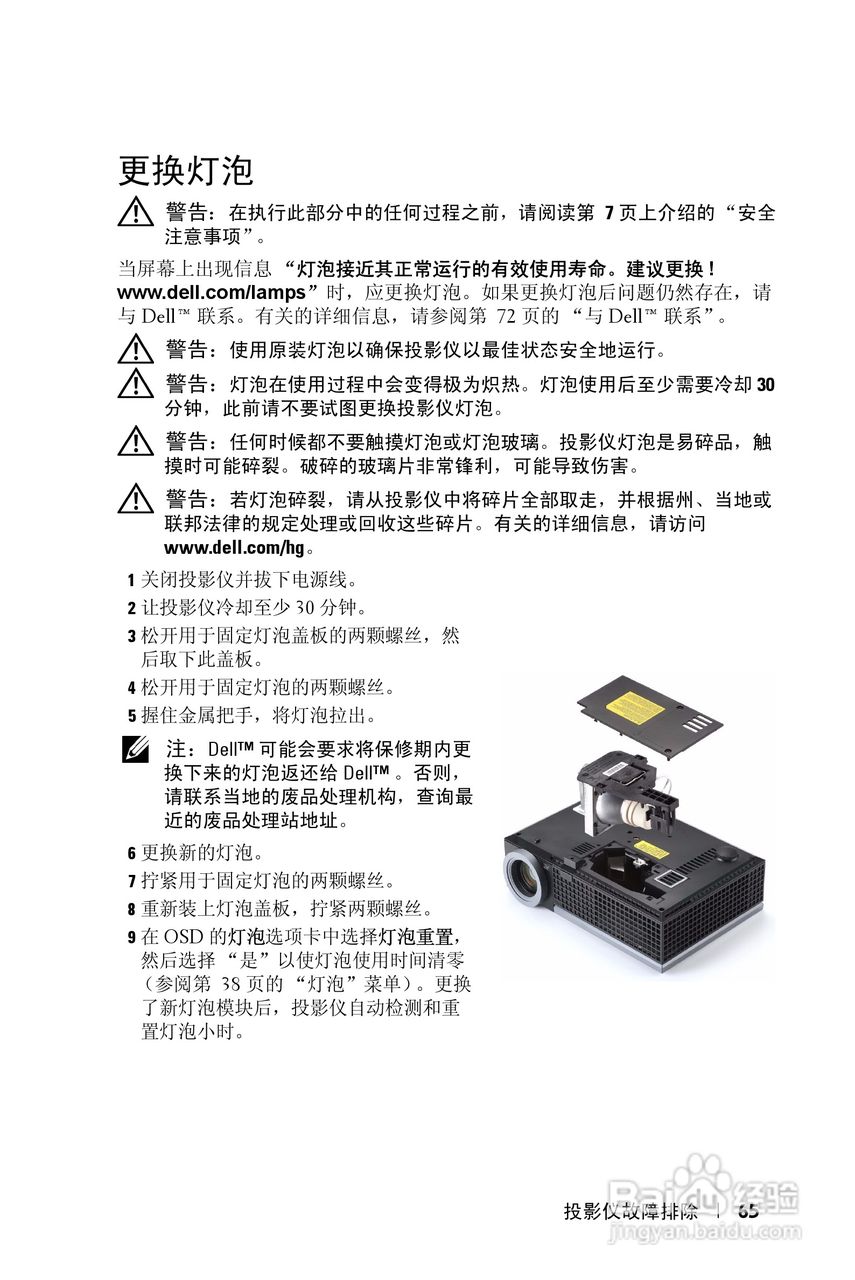 更换灯泡

警告：在执行此部分中的任何过程之前，请阅读第 7 页上介绍的“安全注意事项”。

当屏幕上出现信息 “灯泡接近其正常运行的有效使用寿命。建议更换！www.dell.com/lamps”时，应更换灯泡。如果更换灯泡后问题仍然存在，请与 Dell™ 联系。有关的详细信息，请参阅第 72 页的 “与 Dell™ 联系”。

警告：使用原装灯泡以确保投影仪以最佳状态安全地运行。

警告：灯泡在使用过程中会变得极为炽热。灯泡使用后至少需要冷却 30 分钟，此前请不要试图更换投影仪灯泡。

警告：任何时候都不要触摸灯泡或灯泡玻璃。投影仪灯泡是易碎品，触摸时可能碎裂。破碎的玻璃片非常锋利，可能导致伤害。

警告：若灯泡碎裂，请从投影仪中将碎片全部取走，并根据州、当地或联邦法律的规定处理或回收这些碎片。有关的详细信息，请访问 www.dell.com/hg。

1 关闭投影仪并拔下电源线。
2 让投影仪冷却至少 30 分钟。
3 松开用于固定灯泡盖板的两颗螺丝，然后取下此盖板。
4 松开用于固定灯泡的两颗螺丝。
5 握住金属把手，将灯泡拉出。

注：Dell™ 可能会要求将保修期内更换下来的灯泡返还给 Dell™ 。否则，请联系当地的废品处理机构，查询最近的废品处理站地址。

6 更换新的灯泡。
7 拧紧用于固定灯泡的两颗螺丝。
8 重新装上灯泡盖板，拧紧两颗螺丝。
9 在 OSD 的灯泡选项卡中选择灯泡重置，然后选择 “是”以使灯泡使用时间清零（参阅第 38 页的 “灯泡”菜单）。更换了新灯泡模块后，投影仪自动检测和重置灯泡小时。

投影仪故障排除 | 65

Baidu 经验
jingyan.baidu.com