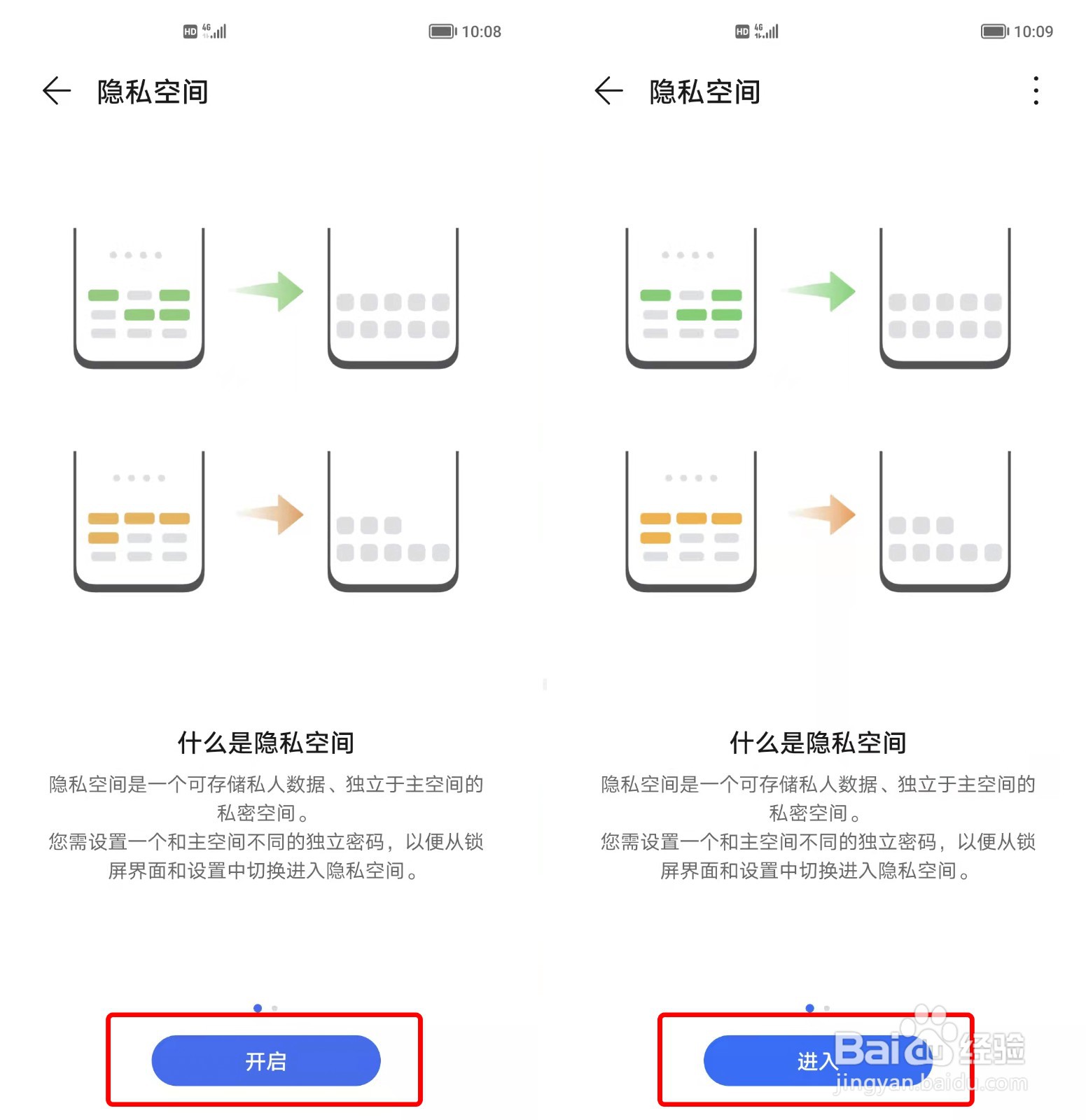 HD 4G 10:08

隐私空间

什么是隐私空间

隐私空间是一个可存储私人数据、独立于主空间的私密空间。
您需设置一个和主空间不同的独立密码，以便从锁屏界面和设置中切换进入隐私空间。

开启

HD 4G 10:09

隐私空间

什么是隐私空间

隐私空间是一个可存储私人数据、独立于主空间的私密空间。
您需设置一个和主空间不同的独立密码，以便从锁屏界面和设置中切换进入隐私空间。

进入

Baidu 经验
jingyan.baidu.com