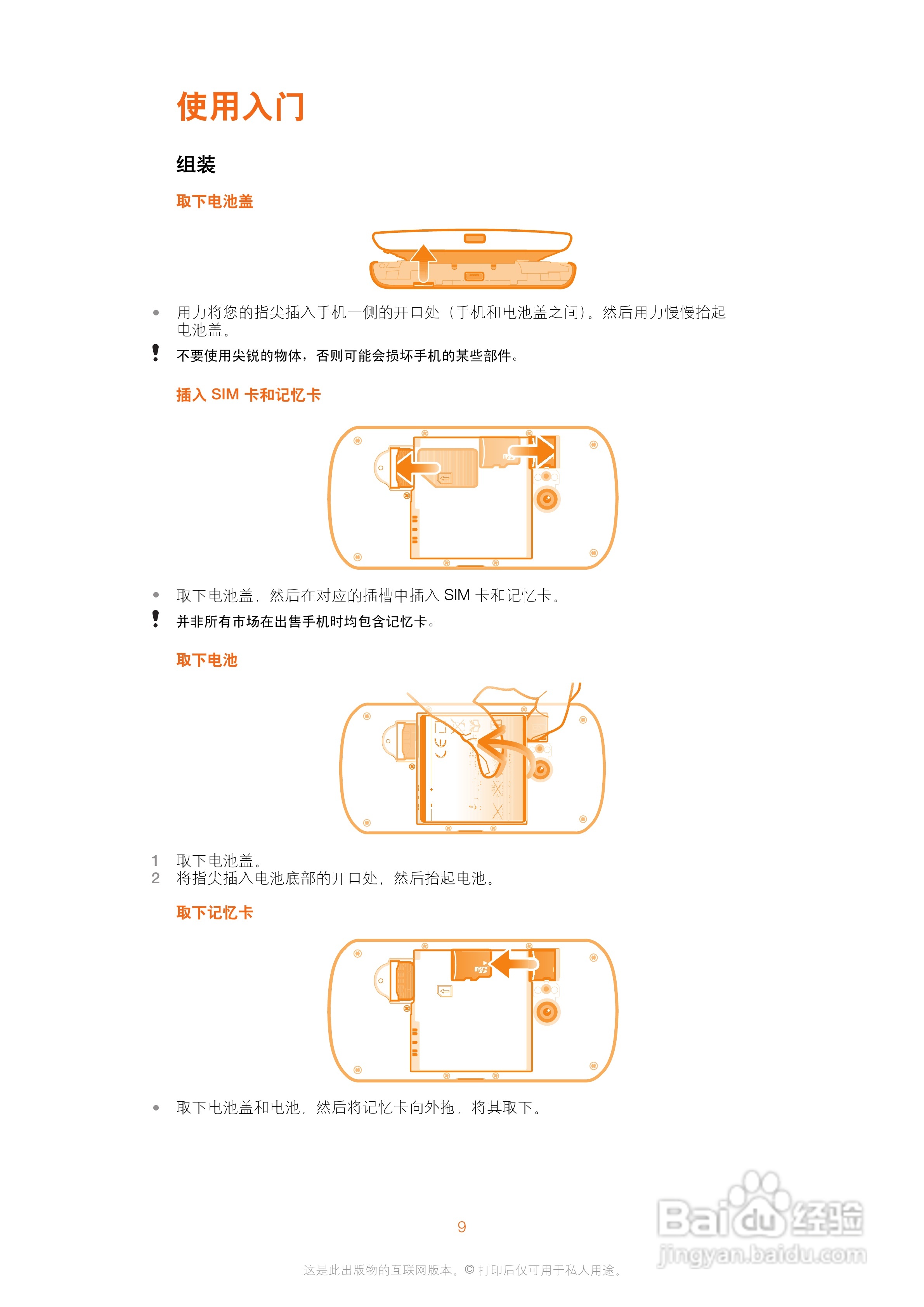 使用入门

组装

取下电池盖

• 用力将您的指尖插入手机一侧的开口处（手机和电池盖之间）。然后用力慢慢抬起电池盖。

! 不要使用尖锐的物体，否则可能会损坏手机的某些部件。

插入 SIM 卡和记忆卡

• 取下电池盖，然后在对应的插槽中插入 SIM 卡和记忆卡。

! 并非所有市场在出售手机时均包含记忆卡。

取下电池

1 取下电池盖。
2 将指尖插入电池底部的开口处，然后抬起电池。

取下记忆卡

• 取下电池盖和电池，然后将记忆卡向外拖，将其取下。

9

这是此出版物的互联网版本。© 打印后仅可用于私人用途。

Baidu 经验
jingyan.baidu.com