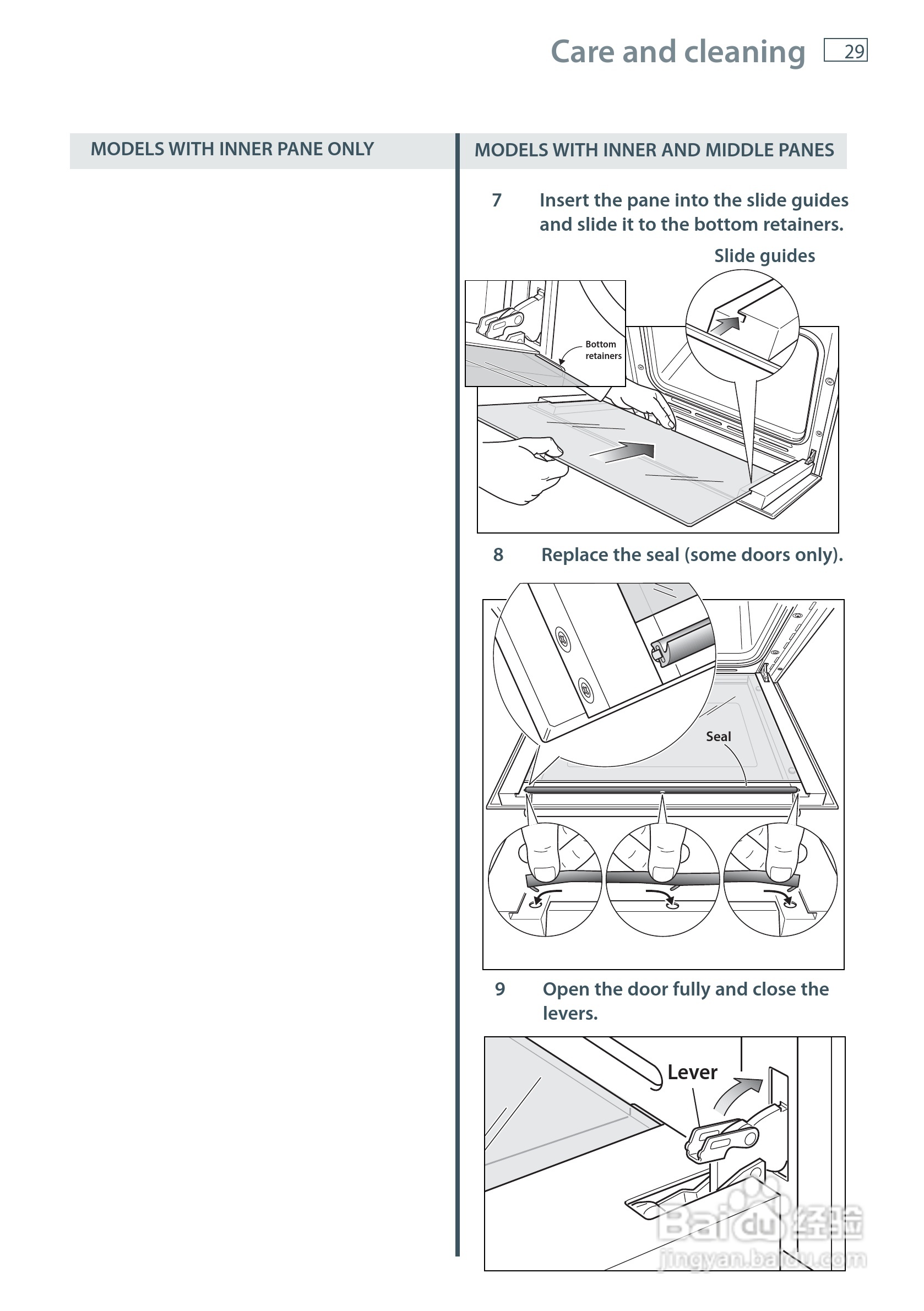 Care and cleaning 29

MODELS WITH INNER PANE ONLY

MODELS WITH INNER AND MIDDLE PANES

7 Insert the pane into the slide guides and slide it to the bottom retainers.

Slide guides

Bottom retainers

8 Replace the seal (some doors only).

Seal

9 Open the door fully and close the levers.

Lever

Baidu经验
jingyan.baidu.com