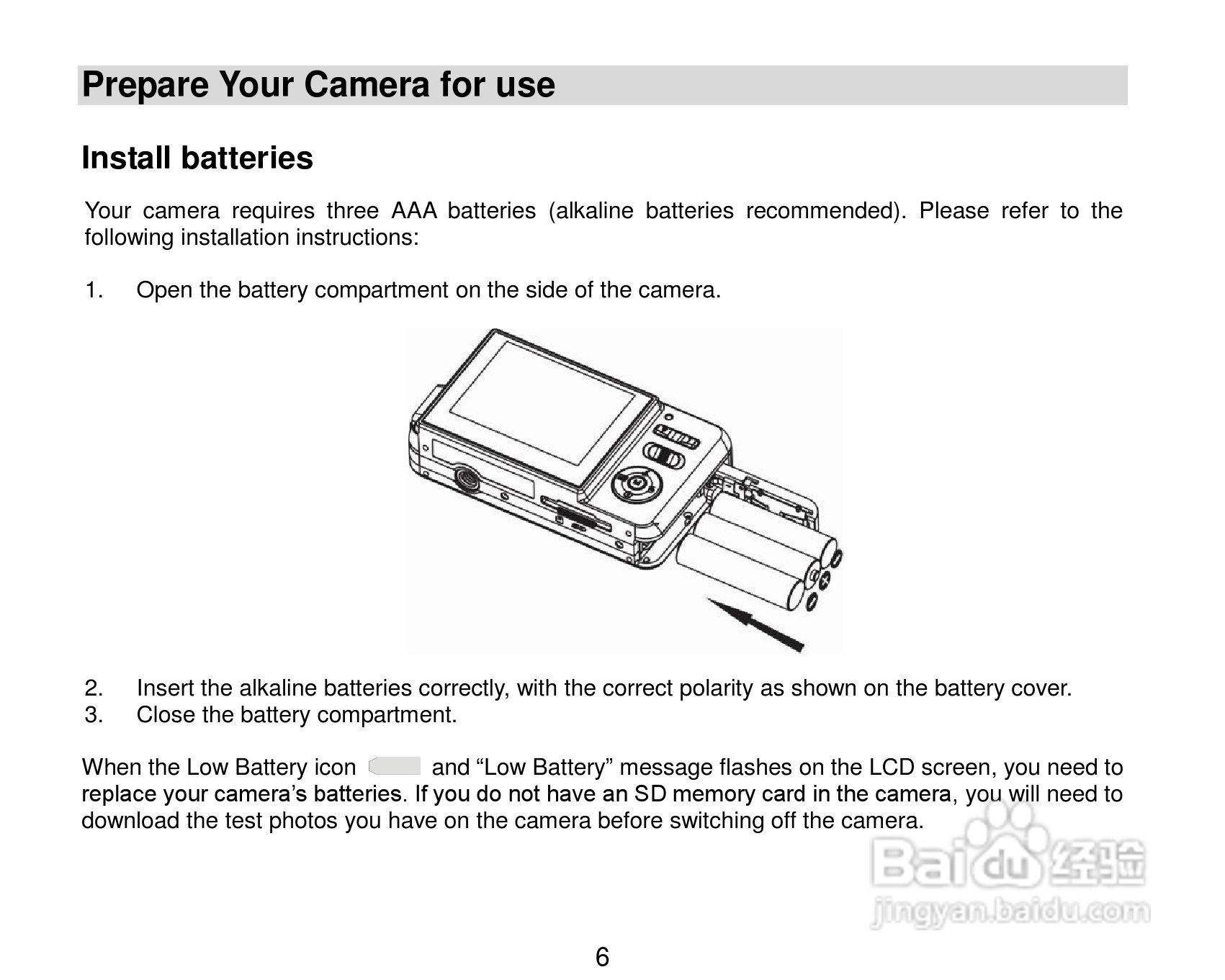 Prepare Your Camera for use

Install batteries

Your camera requires three AAA batteries (alkaline batteries recommended). Please refer to the following installation instructions:

1. Open the battery compartment on the side of the camera.

2. Insert the alkaline batteries correctly, with the correct polarity as shown on the battery cover.
3. Close the battery compartment.

When the Low Battery icon and “Low Battery” message flashes on the LCD screen, you need to replace your camera’s batteries. If you do not have an SD memory card in the camera, you will need to download the test photos you have on the camera before switching off the camera.

Baidu 经验
jingyan.baidu.com

6