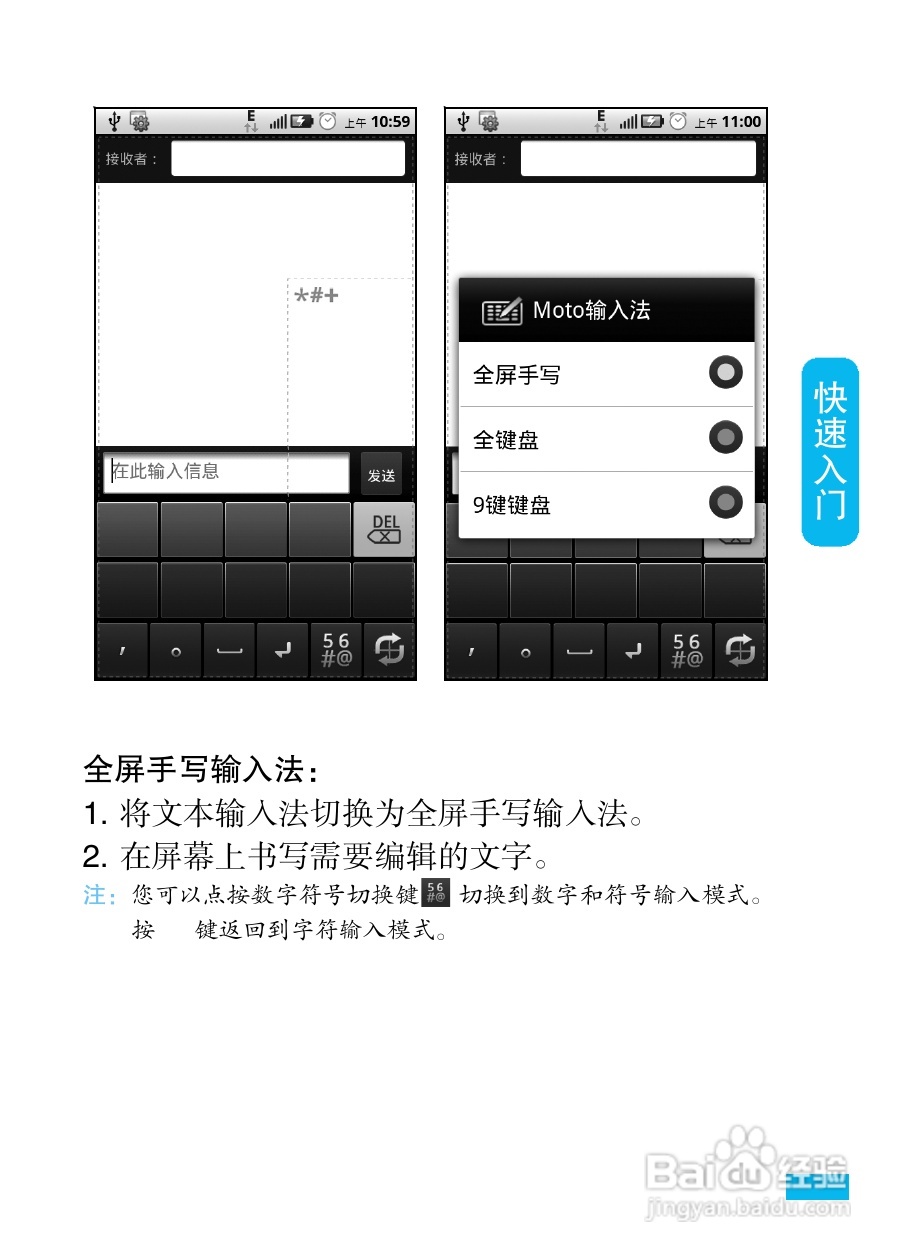 E 上午 10:59

接收者：

*#+

在此输入信息

发送

DEL

，

。

56 #@

E 上午 11:00

接收者：

Moto输入法

全屏手写

全键盘

9键键盘

，

。

56 #@

快速入门

全屏手写输入法：

1. 将文本输入法切换为全屏手写输入法。

2. 在屏幕上书写需要编辑的文字。

注：您可以点按数字符号切换键 56 #@ 切换到数字和符号输入模式。按 键返回到字符输入模式。

Baidu 经验
jingyan.baidu.com