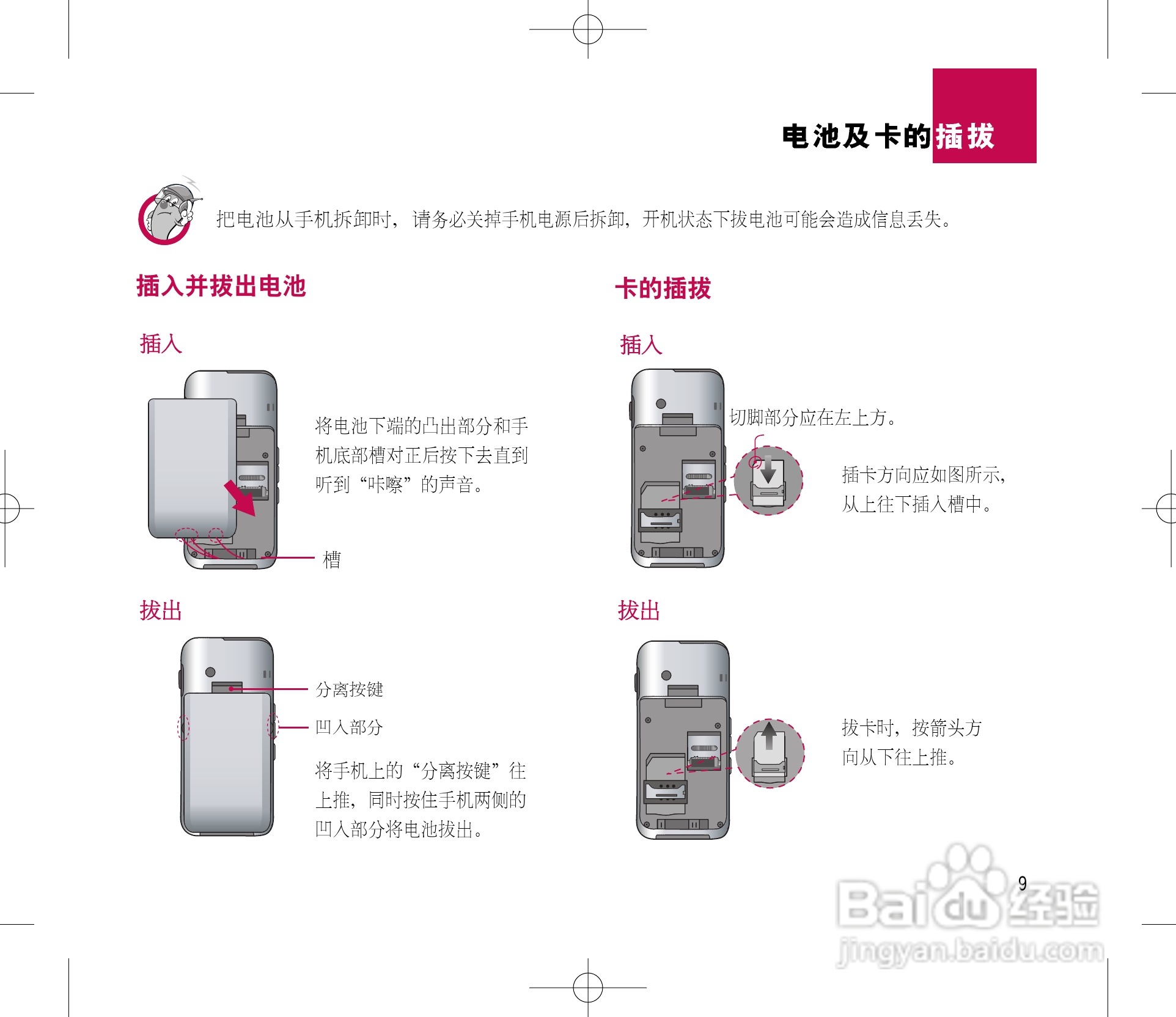 电池及卡的插拔

把电池从手机拆卸时，请务必关掉手机电源后拆卸，开机状态下拔电池可能会造成信息丢失。

插入并拔出电池

插入

将电池下端的凸出部分和手机底部槽对正后按下去直到听到“咔嚓”的声音。

槽

拔出

分离按键

凹入部分

将手机上的“分离按键”往上推，同时按住手机两侧的凹入部分将电池拔出。

卡的插拔

插入

切脚部分应在左上方。

插卡方向应如图所示，从上往下插入槽中。

拔出

拔卡时，按箭头方向从下往上推。

9

Baidu 经验
jingyan.baidu.com