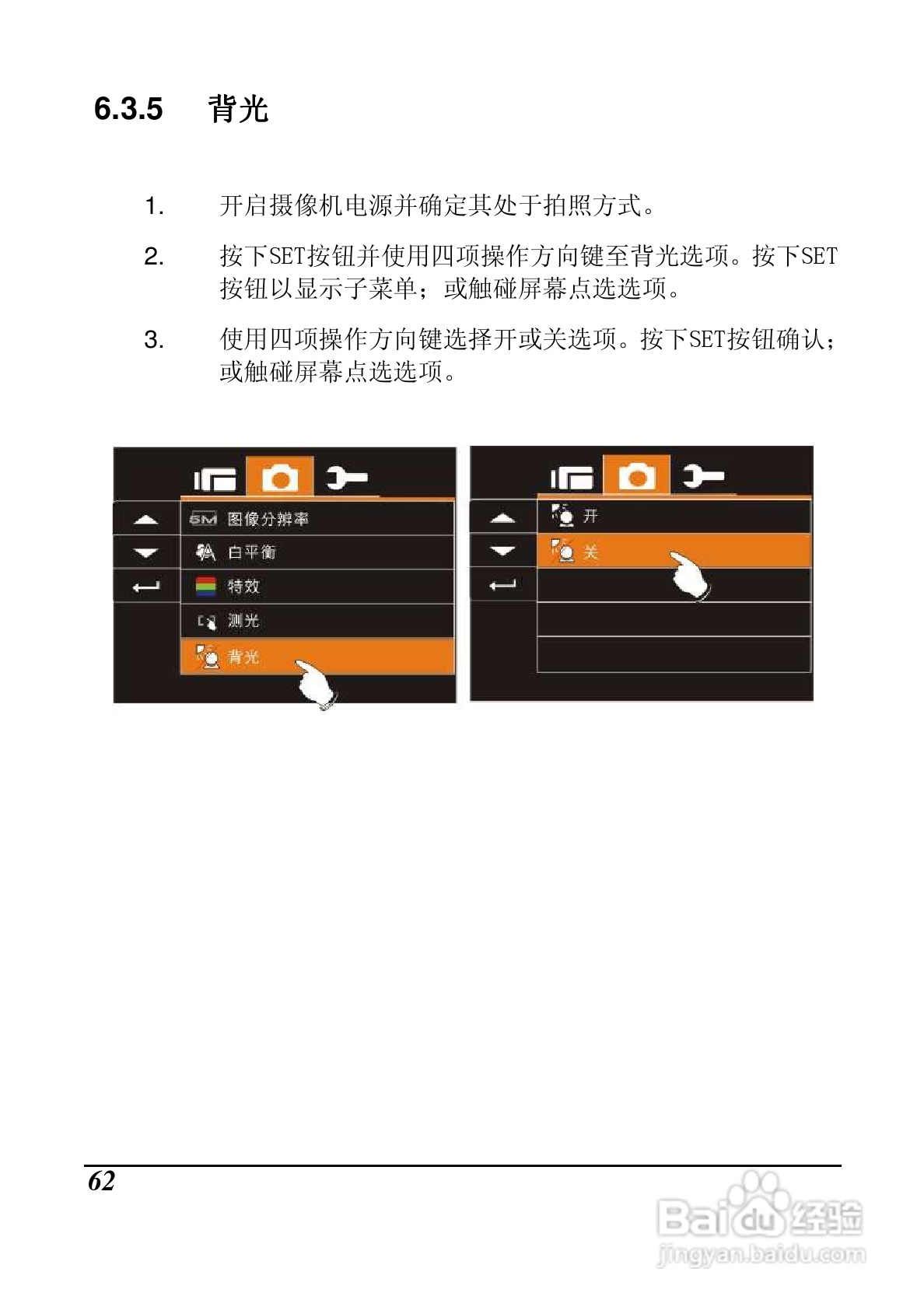 6.3.5 背光

1. 开启摄像机电源并确定其处于拍照方式。

2. 按下SET按钮并使用四项操作方向键至背光选项。按下SET按钮以显示子菜单；或触碰屏幕点选选项。

3. 使用四项操作方向键选择开或关选项。按下SET按钮确认；或触碰屏幕点选选项。

5M 图像分辨率
白平衡
特效
测光
背光

开
关

62

Baidu经验
jingyan.baidu.com