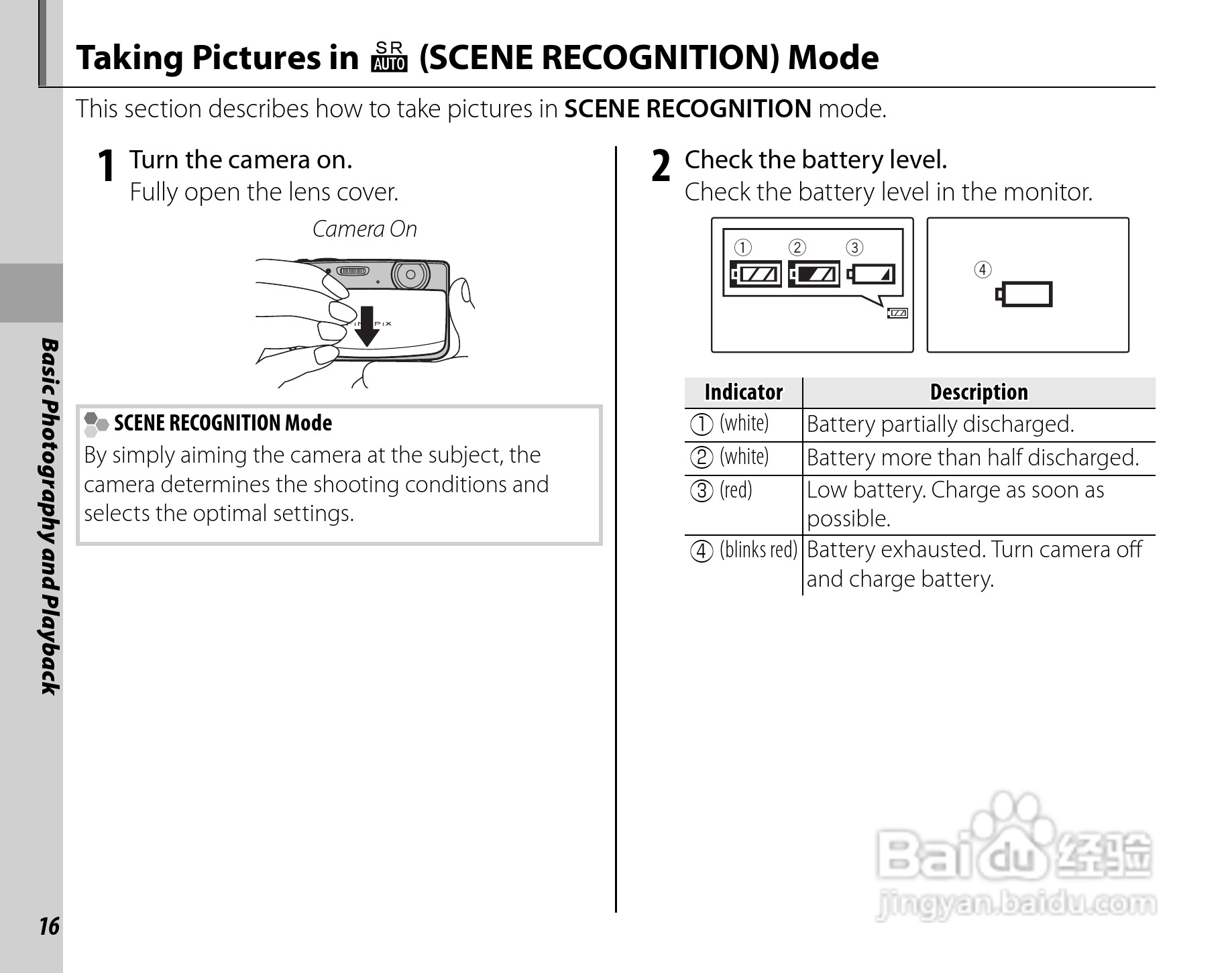 Taking Pictures in SR AUTO (SCENE RECOGNITION) Mode

This section describes how to take pictures in **SCENE RECOGNITION** mode.

1 Turn the camera on.
Fully open the lens cover.

Camera On

FINEPIX

SCENE RECOGNITION Mode
By simply aiming the camera at the subject, the camera determines the shooting conditions and selects the optimal settings.

2 Check the battery level.
Check the battery level in the monitor.

① ② ③

④

| Indicator | Description |
|---|---|
| ① (white) | Battery partially discharged. |
| ② (white) | Battery more than half discharged. |
| ③ (red) | Low battery. Charge as soon as possible. |
| ④ (blinks red) | Battery exhausted. Turn camera off and charge battery. |

Basic Photography and Playback

16

Baidu 经验
jingyan.baidu.com