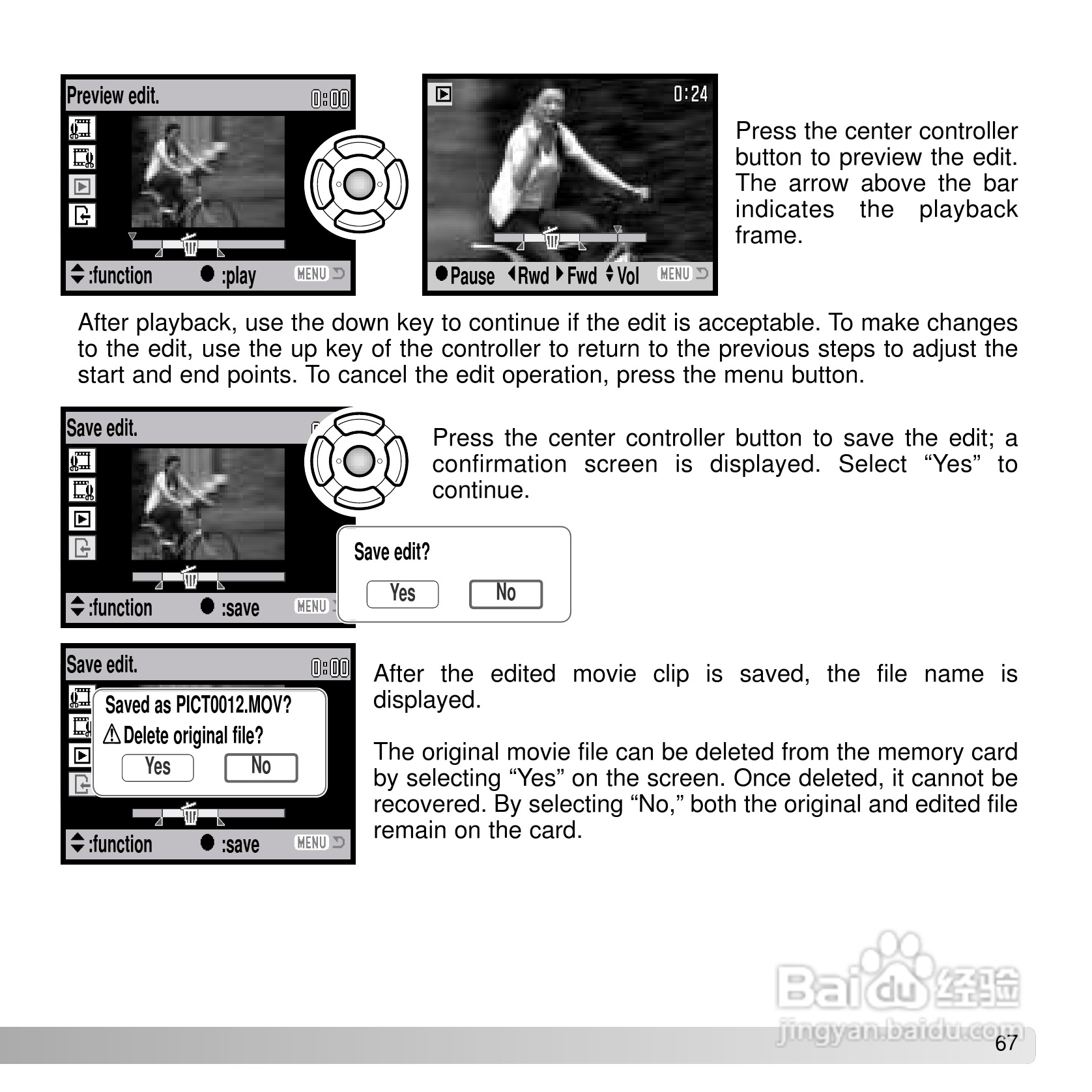 Preview edit.
0:00
:function
:play
MENU

0:24
Pause Rwd Fwd Vol
MENU

Press the center controller button to preview the edit. The arrow above the bar indicates the playback frame.

After playback, use the down key to continue if the edit is acceptable. To make changes to the edit, use the up key of the controller to return to the previous steps to adjust the start and end points. To cancel the edit operation, press the menu button.

Save edit.
:function
:save
MENU

Save edit?
Yes
No

Press the center controller button to save the edit; a confirmation screen is displayed. Select “Yes” to continue.

Save edit.
0:00
Saved as PICT0012.MOV?
Delete original file?
Yes
No
:function
:save
MENU

After the edited movie clip is saved, the file name is displayed.

The original movie file can be deleted from the memory card by selecting “Yes” on the screen. Once deleted, it cannot be recovered. By selecting “No,” both the original and edited file remain on the card.

Baidu 经验
jingyan.baidu.com

67