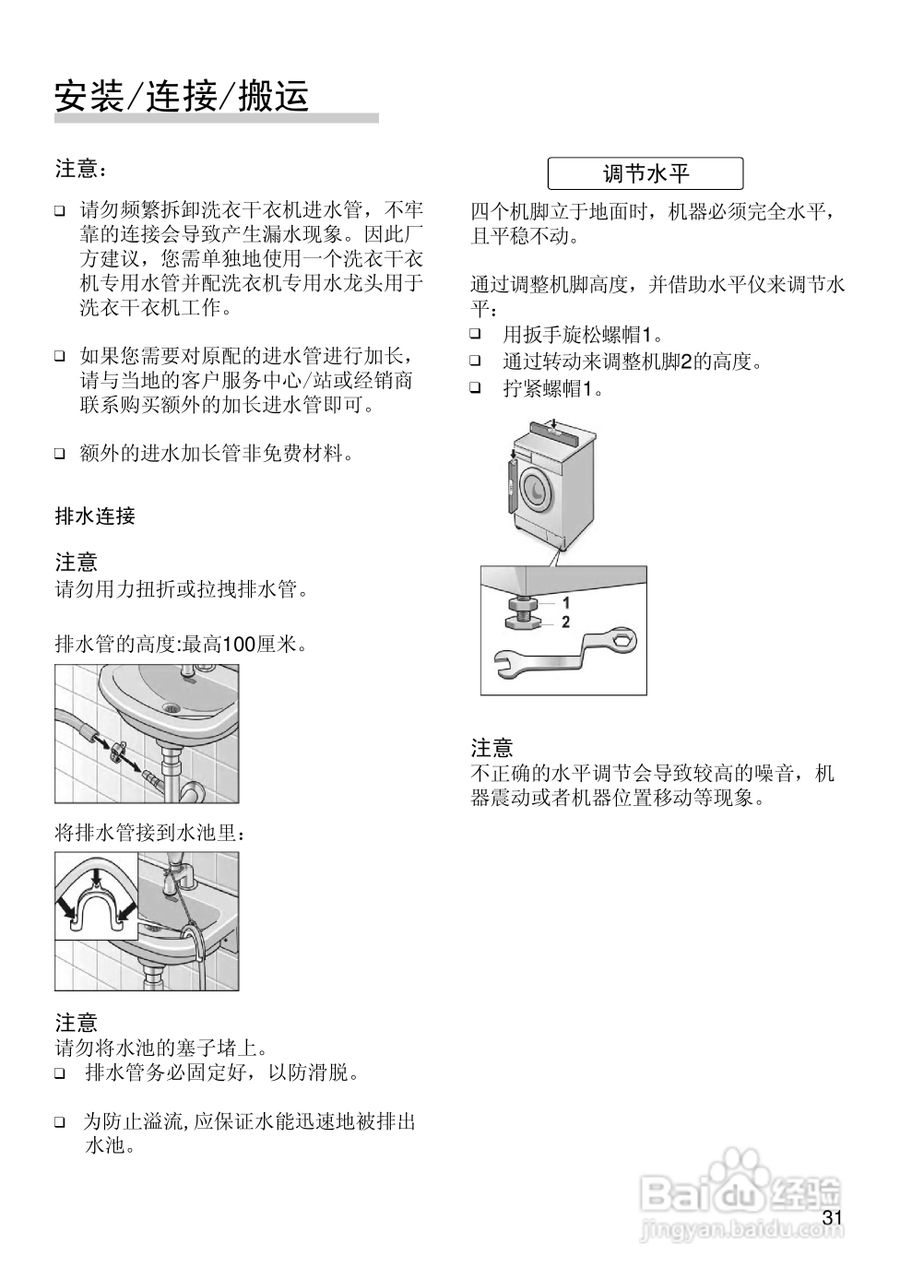 安装/连接/搬运

注意：

❑ 请勿频繁拆卸洗衣干衣机进水管，不牢靠的连接会导致产生漏水现象。因此厂方建议，您需单独地使用一个洗衣干衣机专用水管并配洗衣机专用水龙头用于洗衣干衣机工作。

❑ 如果您需要对原配的进水管进行加长，请与当地的客户服务中心/站或经销商联系购买额外的加长进水管即可。

❑ 额外的进水加长管非免费材料。

排水连接

注意
请勿用力扭折或拉拽排水管。

排水管的高度:最高100厘米。

将排水管接到水池里：

注意
请勿将水池的塞子堵上。
❑ 排水管务必固定好，以防滑脱。

❑ 为防止溢流，应保证水能迅速地被排出水池。

调节水平

四个机脚立于地面时，机器必须完全水平，且平稳不动。

通过调整机脚高度，并借助水平仪来调节水平：
❑ 用扳手旋松螺帽1。
❑ 通过转动来调整机脚2的高度。
❑ 拧紧螺帽1。

1
2

注意
不正确的水平调节会导致较高的噪音，机器震动或者机器位置移动等现象。

Baidu 经验
jingyan.baidu.com

31