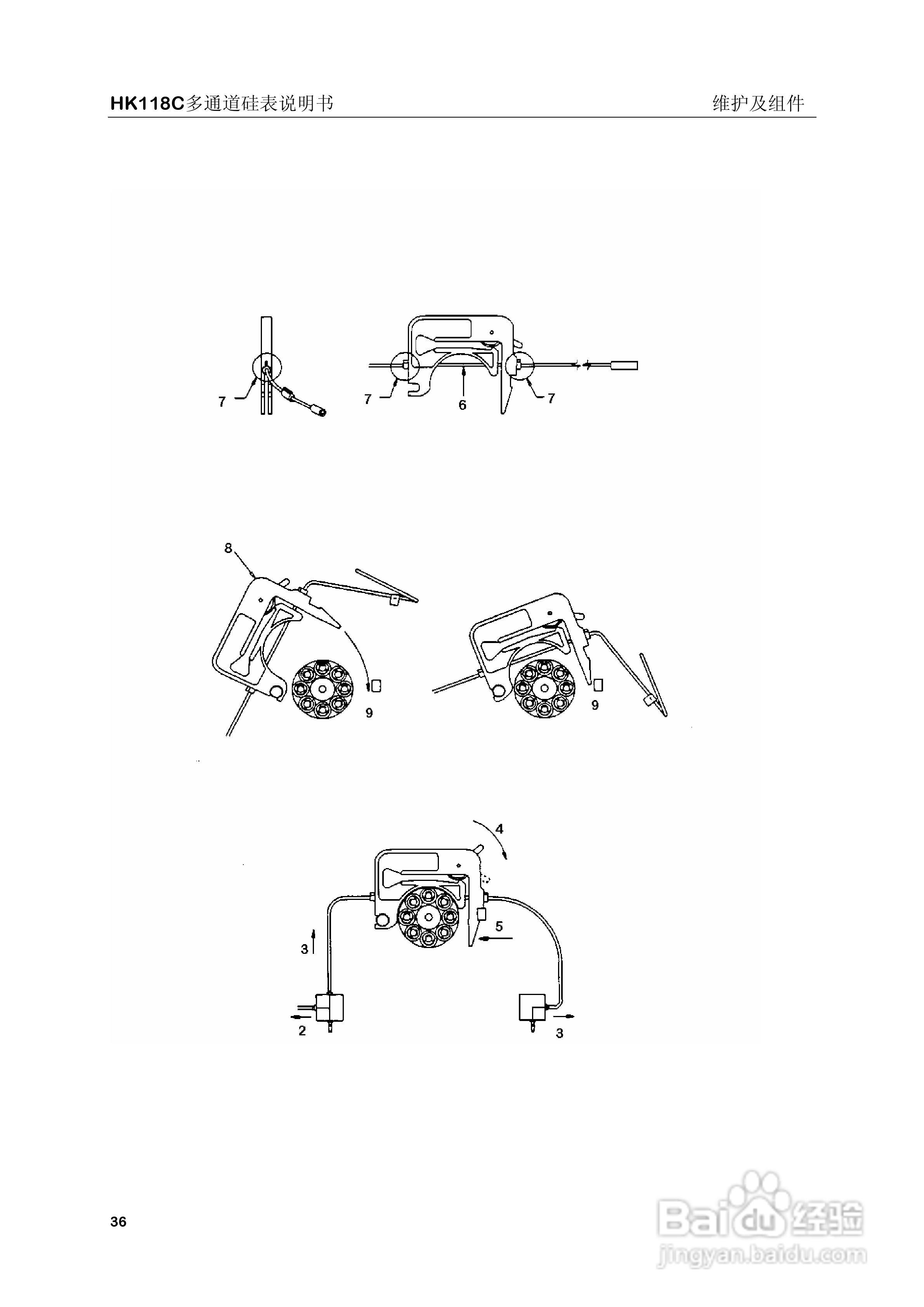 HK118C多通道硅表说明书

维护及组件

7

7

6

7

8

9

9

4

5

3

2

3

36

Baidu经验
jingyan.baidu.com