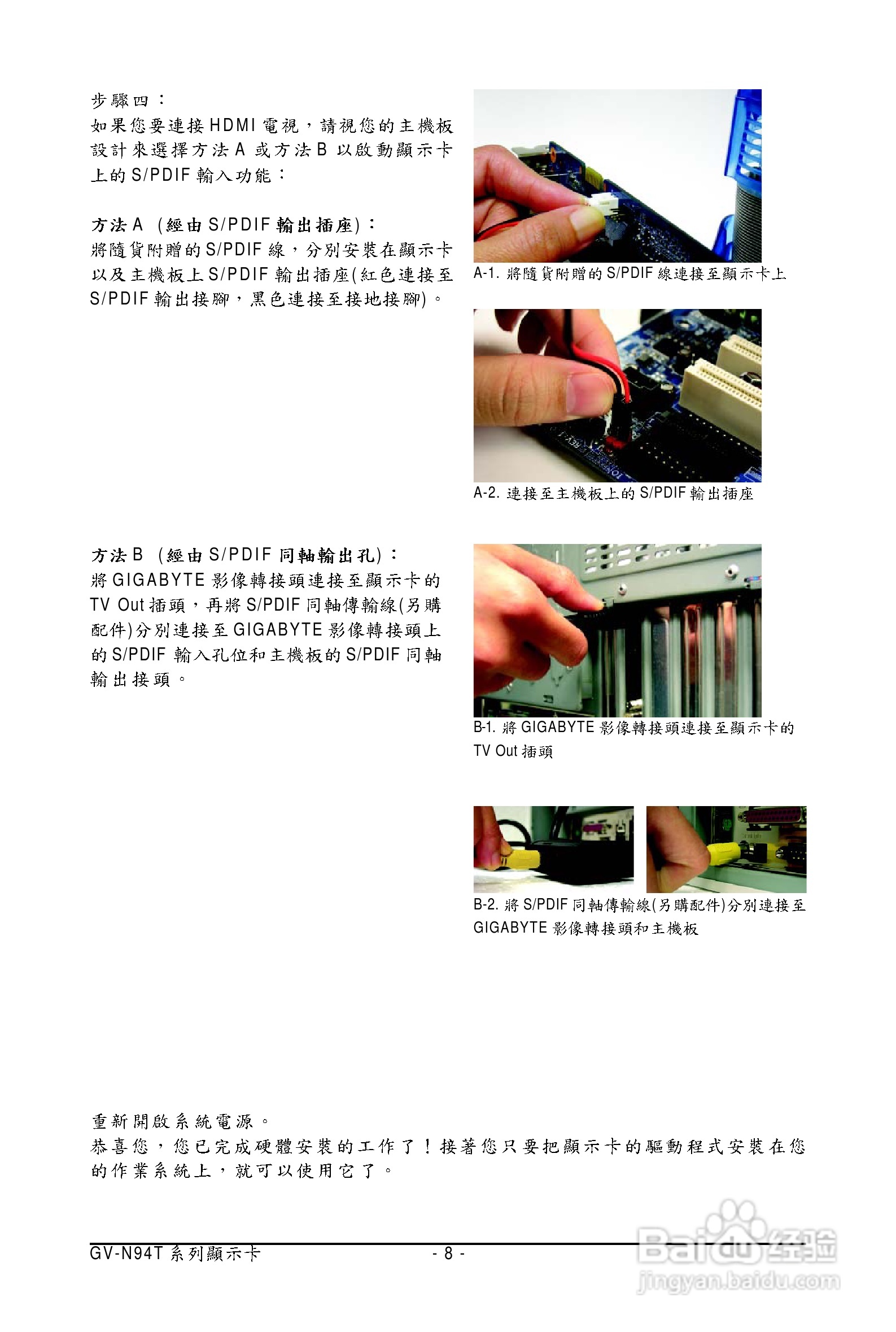 步驟四：
如果您要連接 HDMI 電視，請視您的主機板設計來選擇方法 A 或方法 B 以啟動顯示卡上的 S/PDIF 輸入功能：

方法 A （經由 S/PDIF 輸出插座）：
將隨貨附贈的 S/PDIF 線，分別安裝在顯示卡以及主機板上 S/PDIF 輸出插座(紅色連接至 S/PDIF 輸出接腳，黑色連接至接地接腳)。

A-1. 將隨貨附贈的 S/PDIF 線連接至顯示卡上

A-2. 連接至主機板上的 S/PDIF 輸出插座

方法 B （經由 S/PDIF 同軸輸出孔）：
將 GIGABYTE 影像轉接頭連接至顯示卡的 TV Out 插頭，再將 S/PDIF 同軸傳輸線(另購配件)分別連接至 GIGABYTE 影像轉接頭上的 S/PDIF 輸入孔位和主機板的 S/PDIF 同軸輸出接頭。

B-1. 將 GIGABYTE 影像轉接頭連接至顯示卡的 TV Out 插頭

B-2. 將 S/PDIF 同軸傳輸線(另購配件)分別連接至 GIGABYTE 影像轉接頭和主機板

重新開啟系統電源。
恭喜您，您已完成硬體安裝的工作了！接著您只要把顯示卡的驅動程式安裝在您的作業系統上，就可以使用它了。

GV-N94T 系列顯示卡 - 8 -

Baidu 经验
jingyan.baidu.com